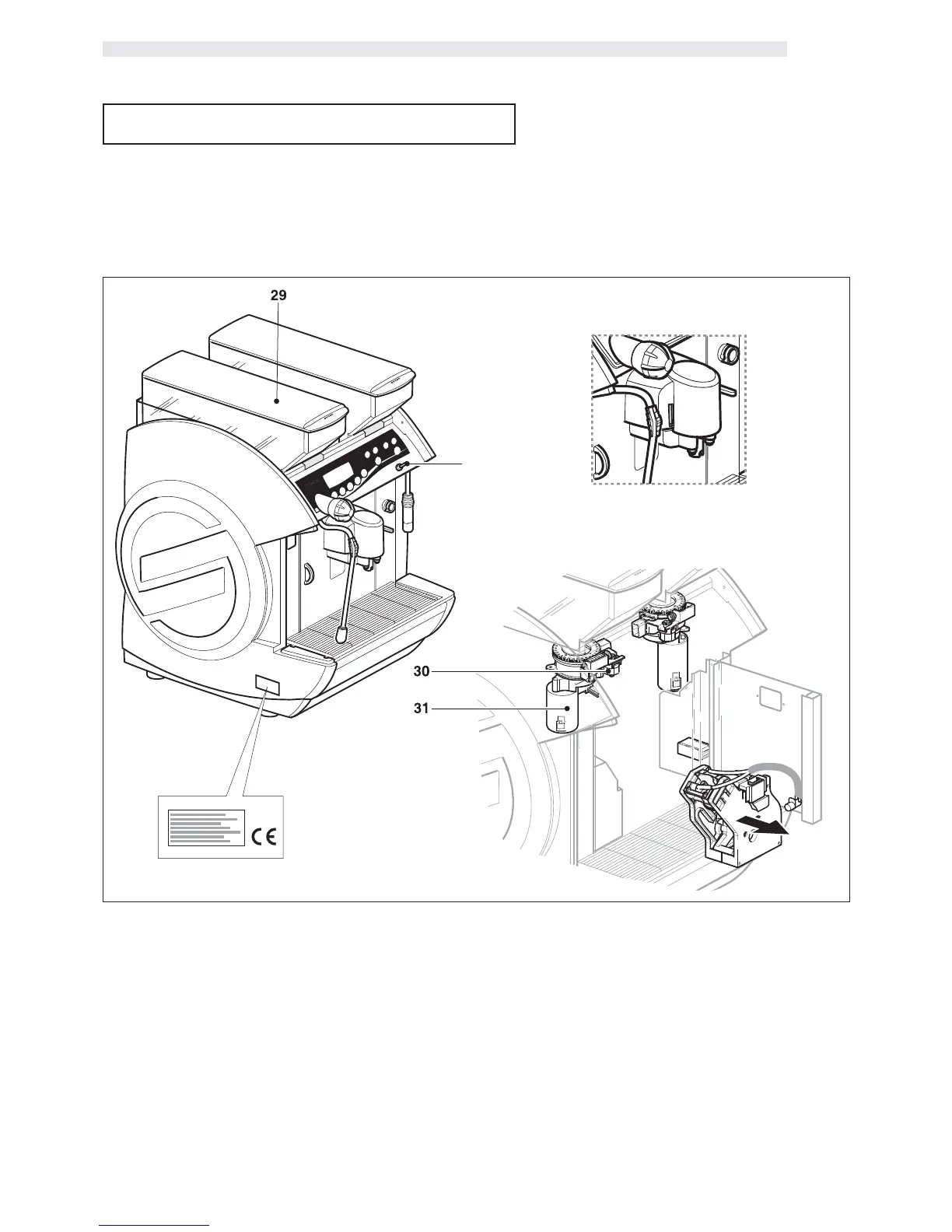 29

30

31

CE