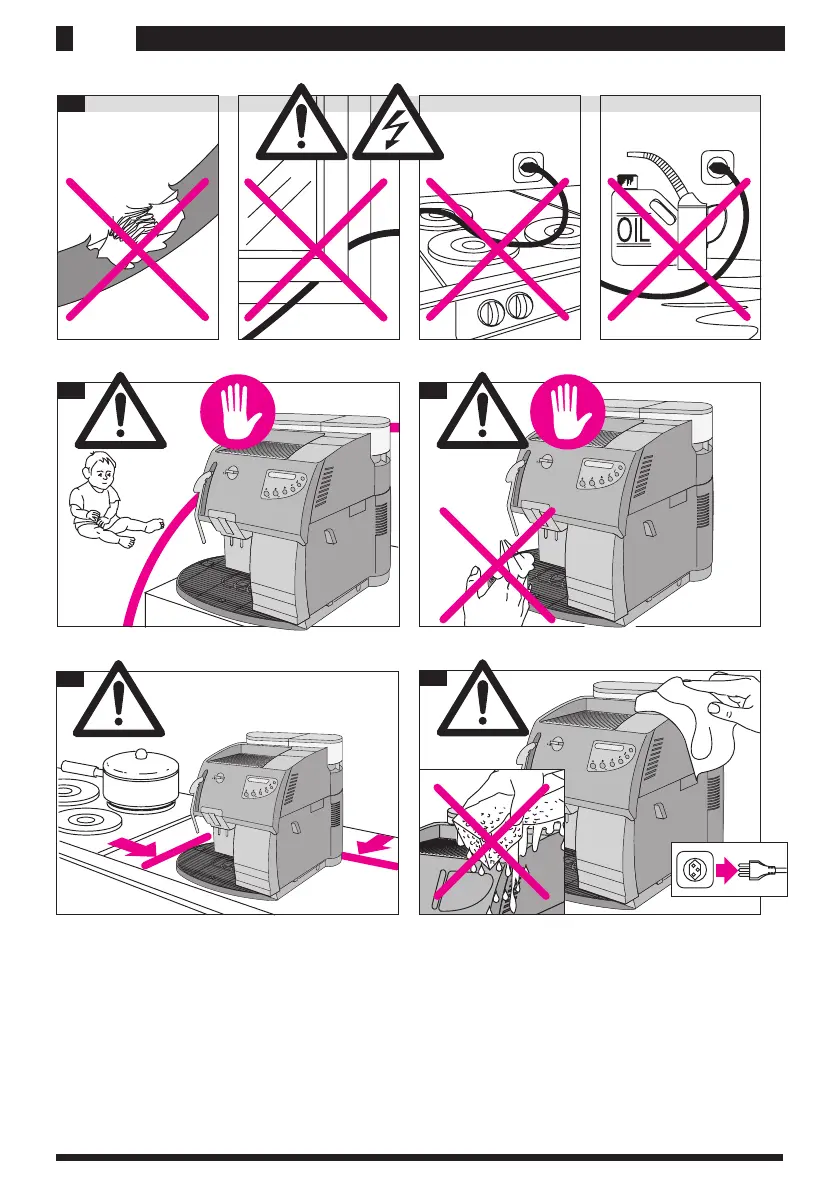 OIL