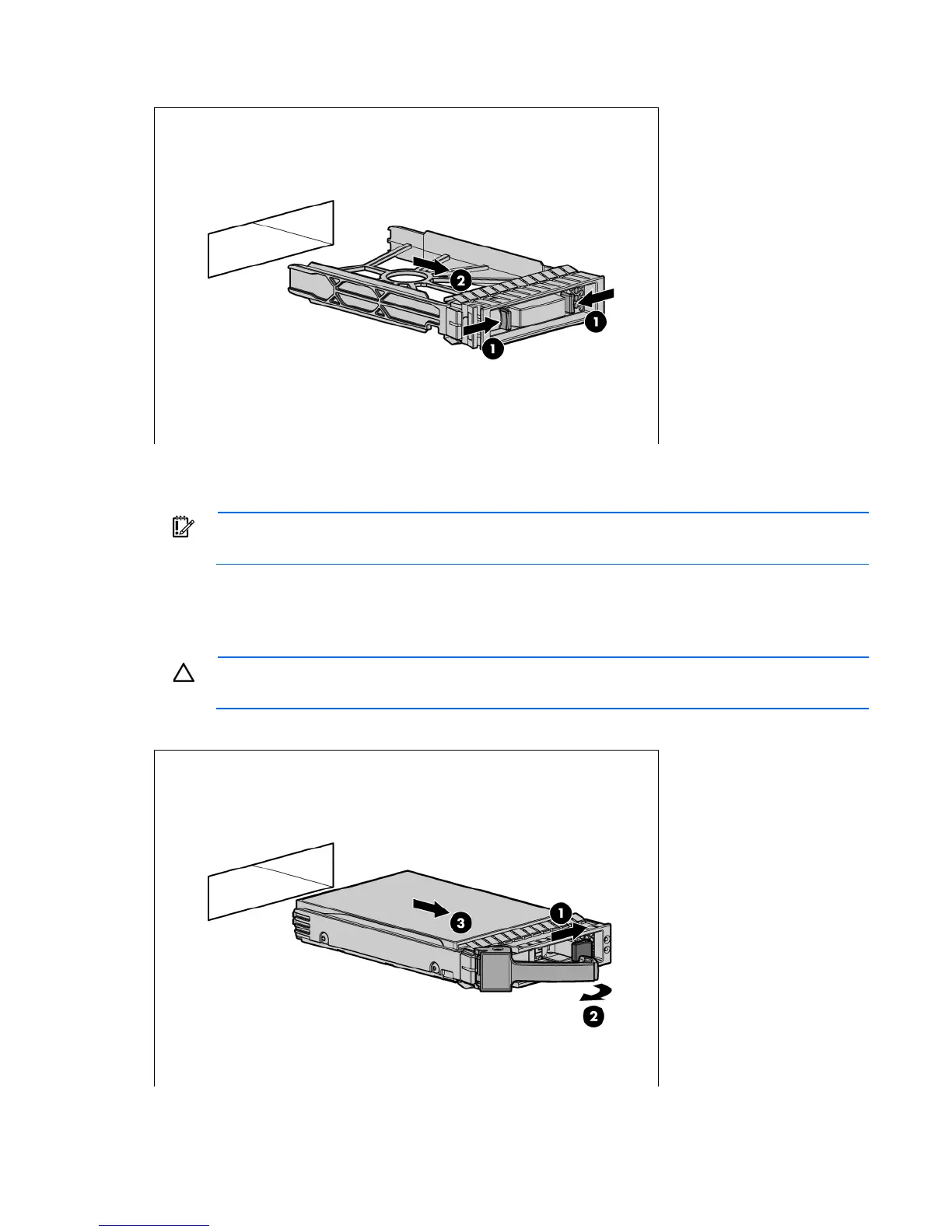 2

1

1

3

1

2