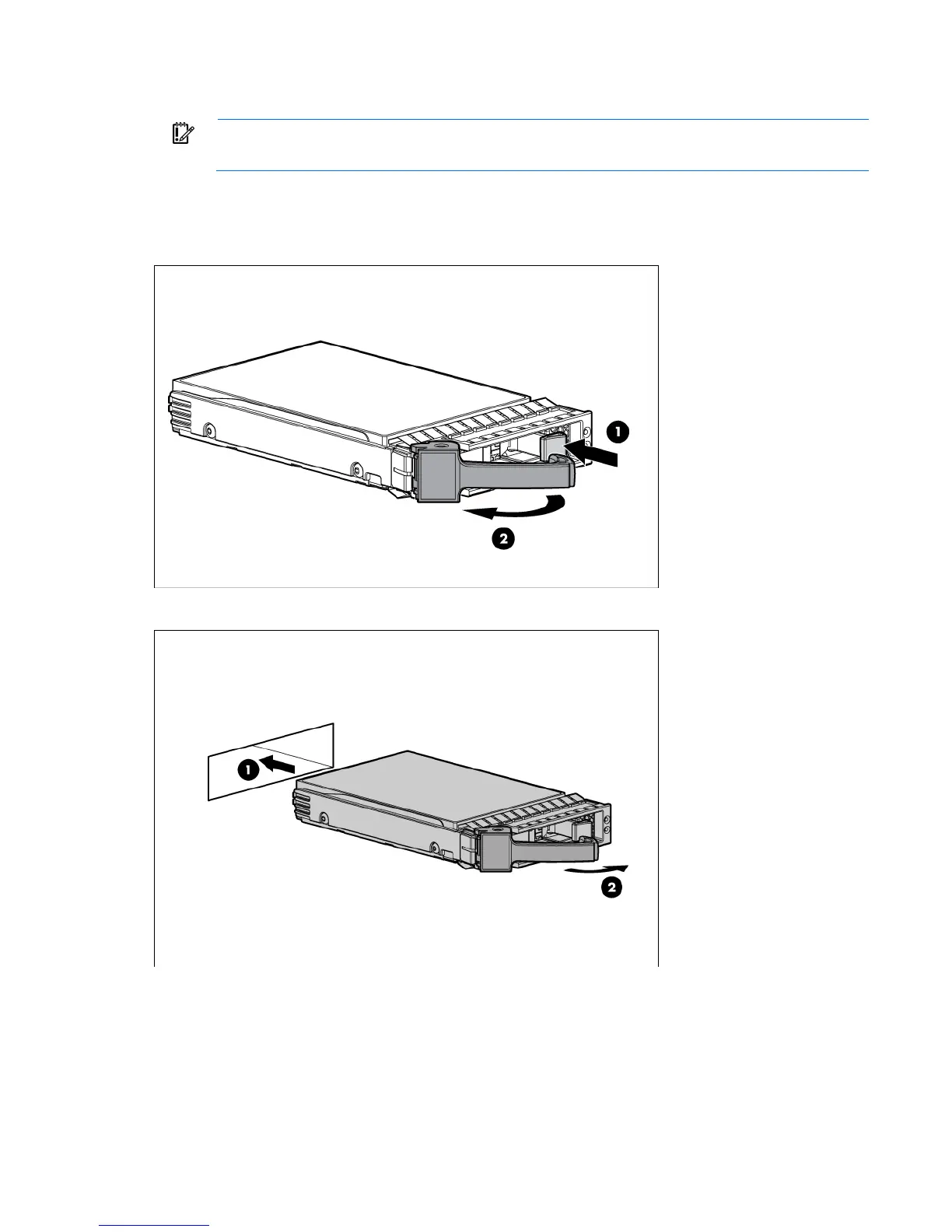 1

2

1

2