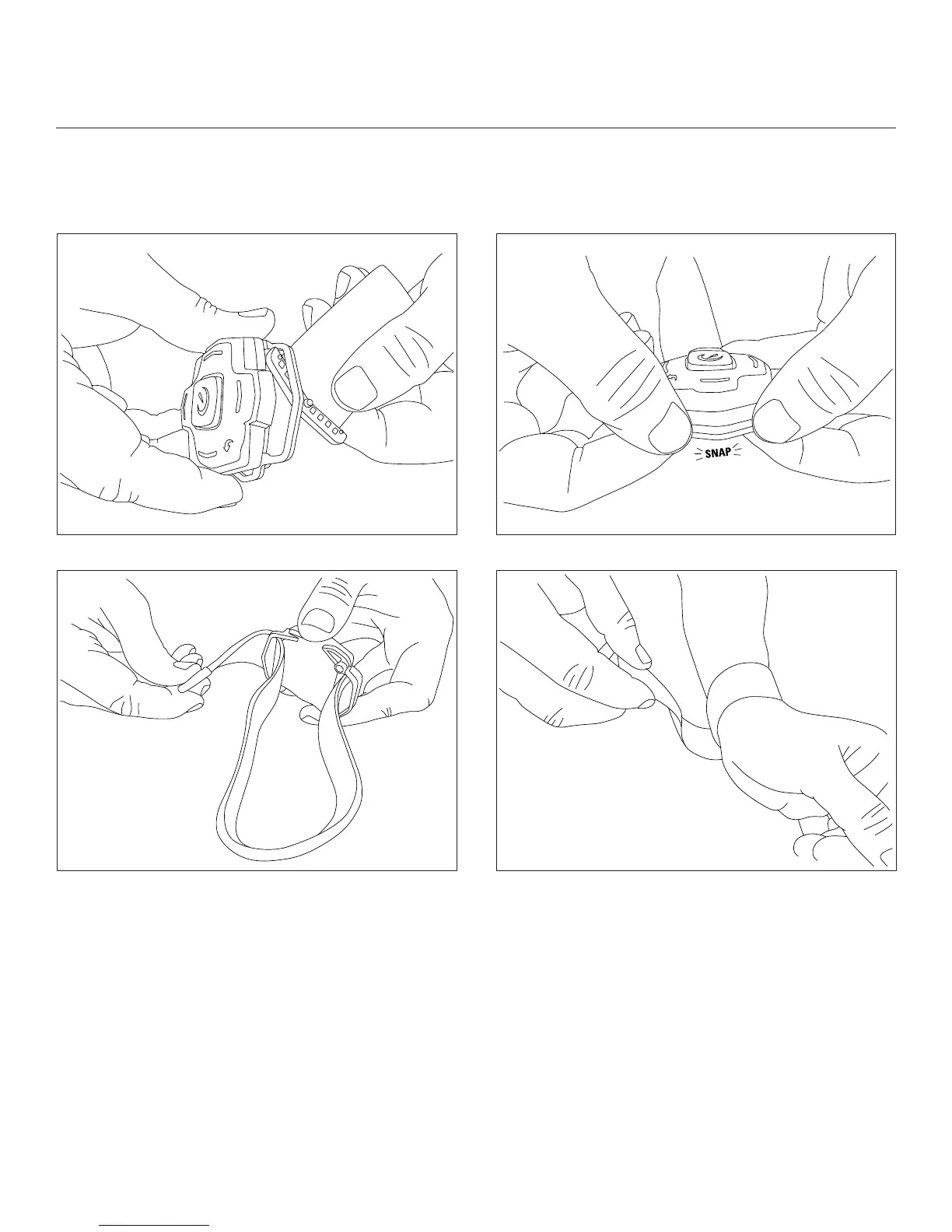 SNAP