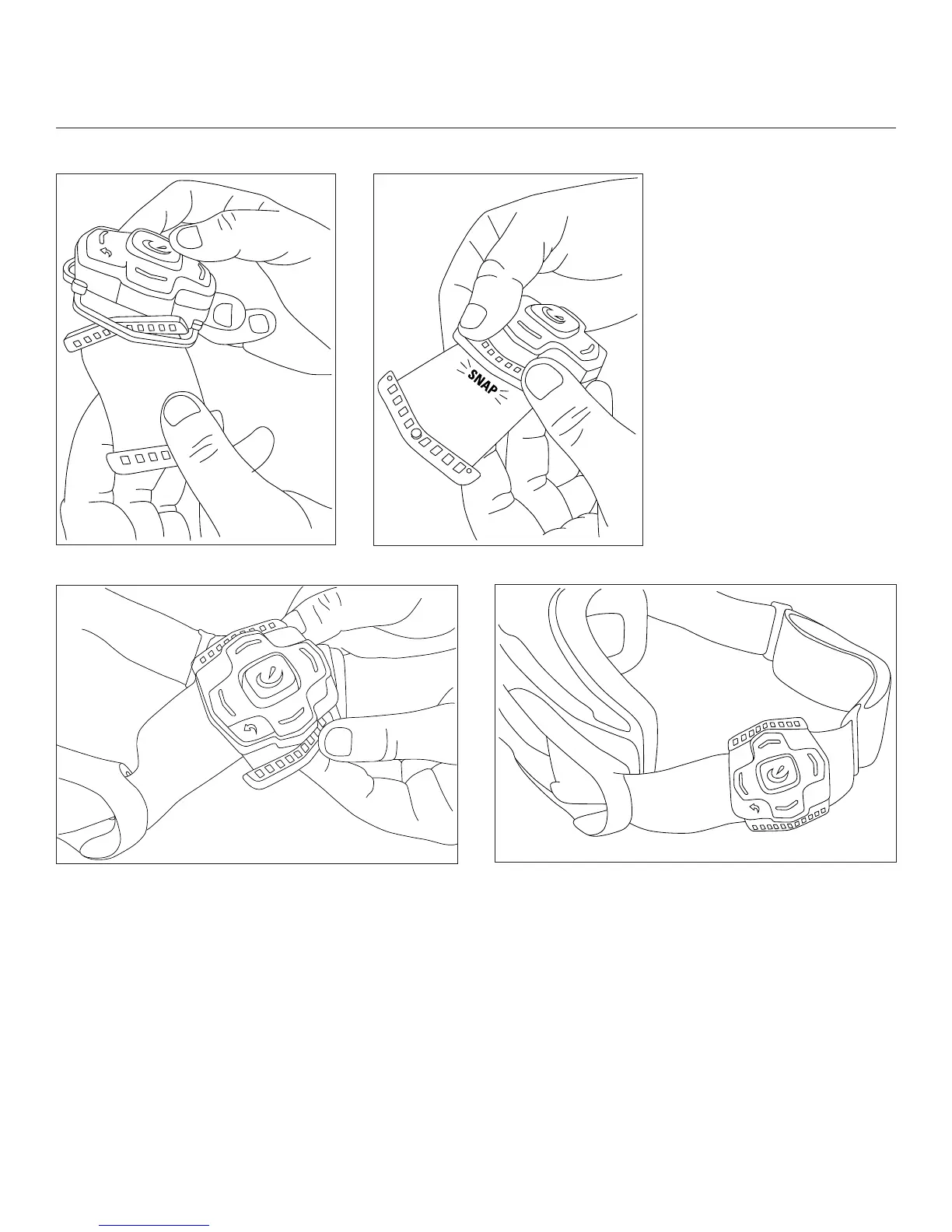 SNAP