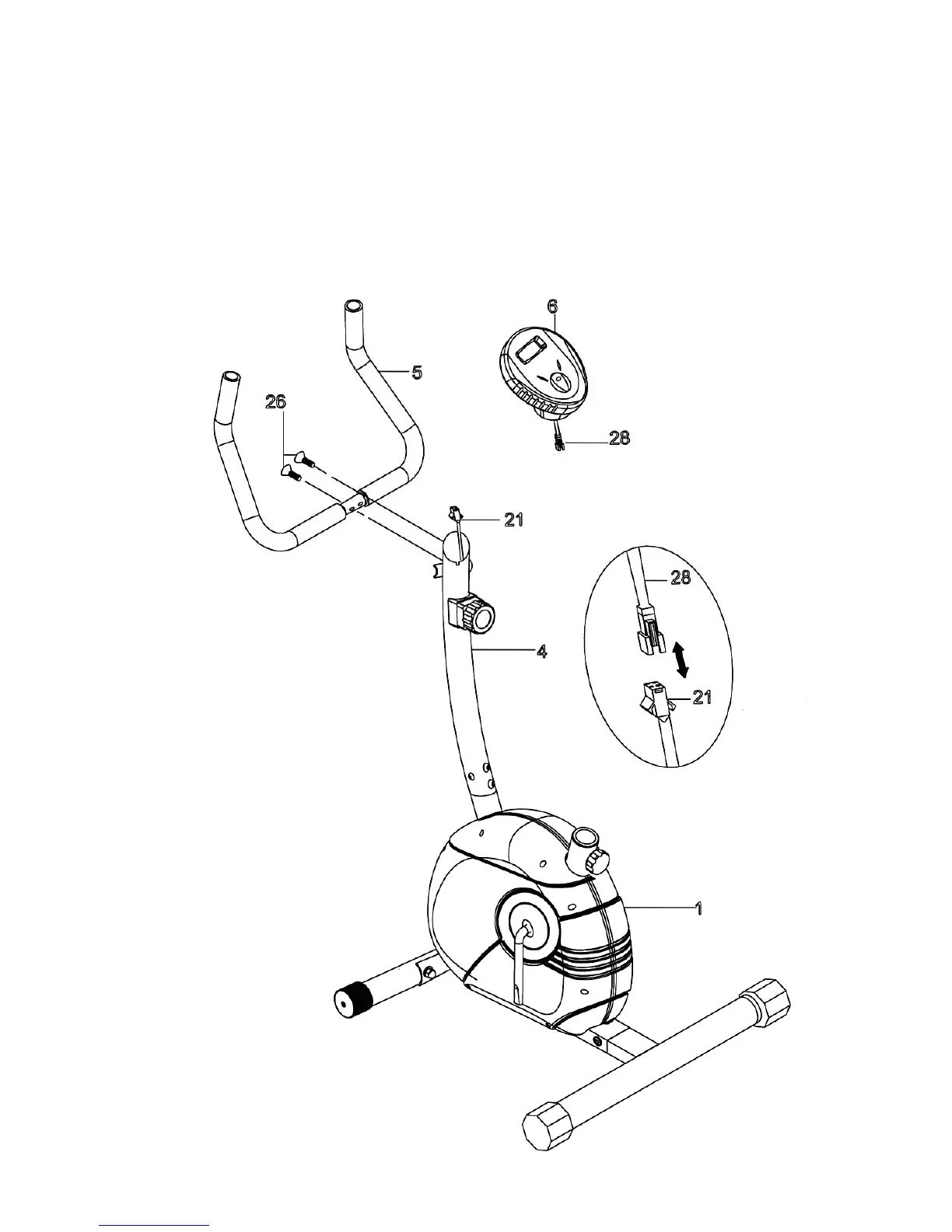 6
5
26
28
21
28
4
21
1