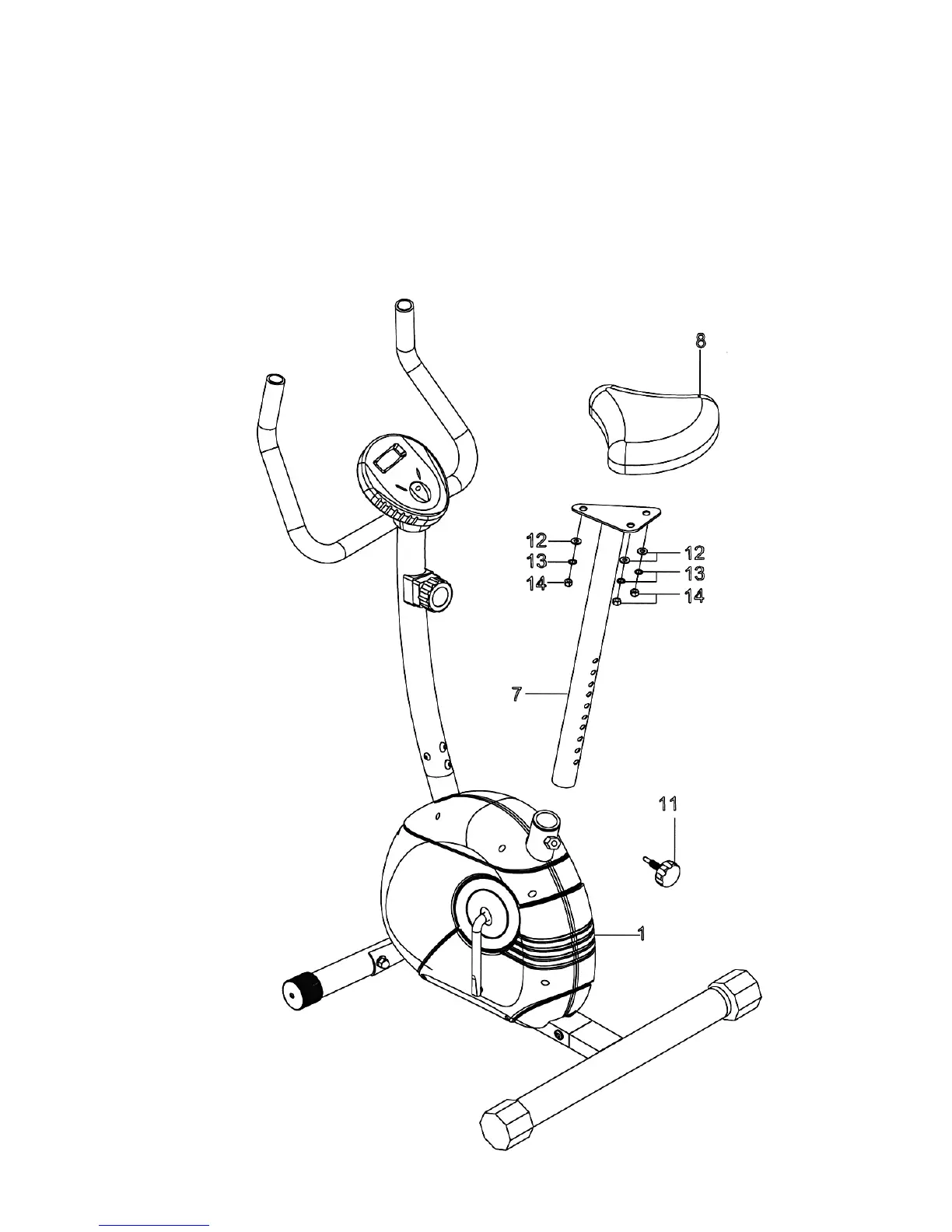 8

12

13

14

12

13

14

7

11

1