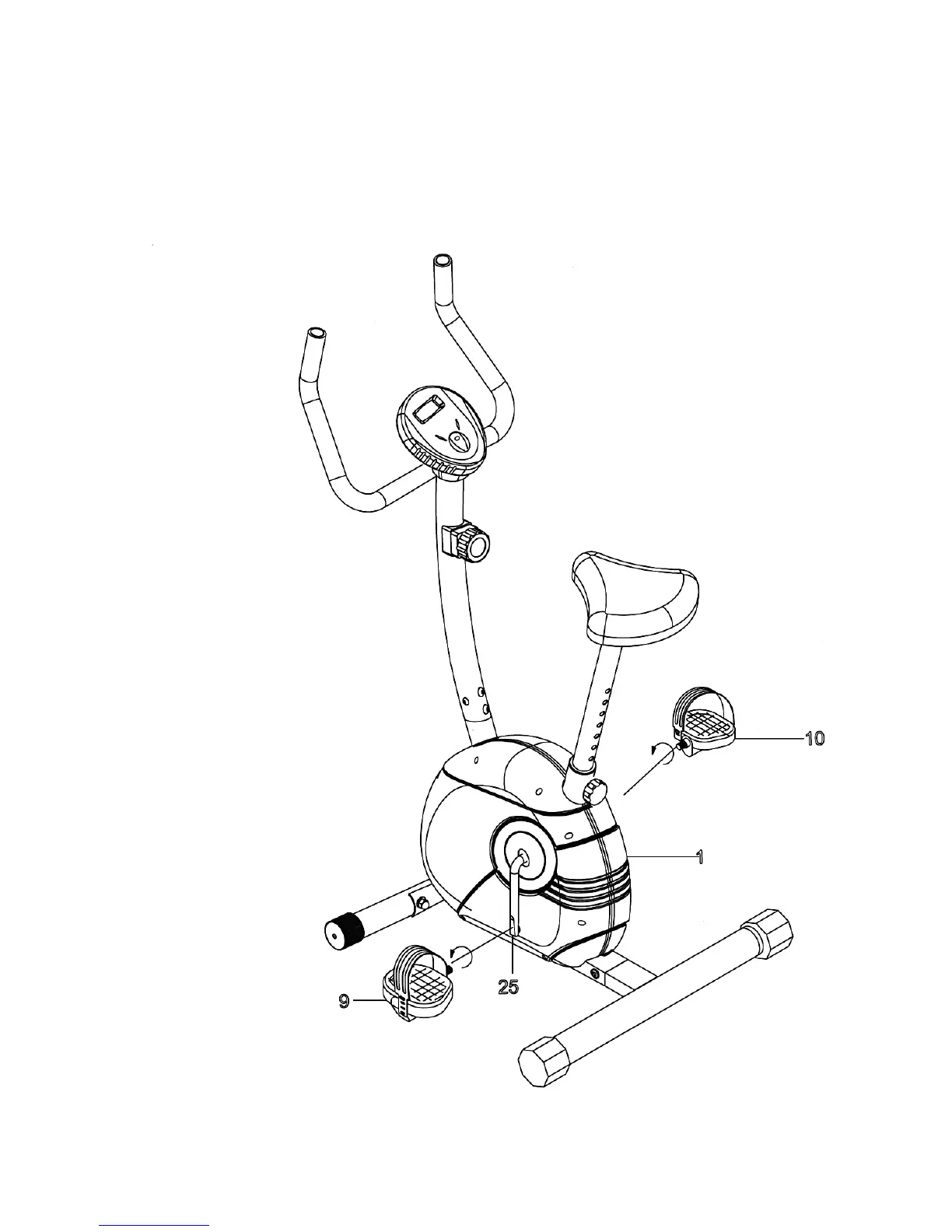 10

1

25

9