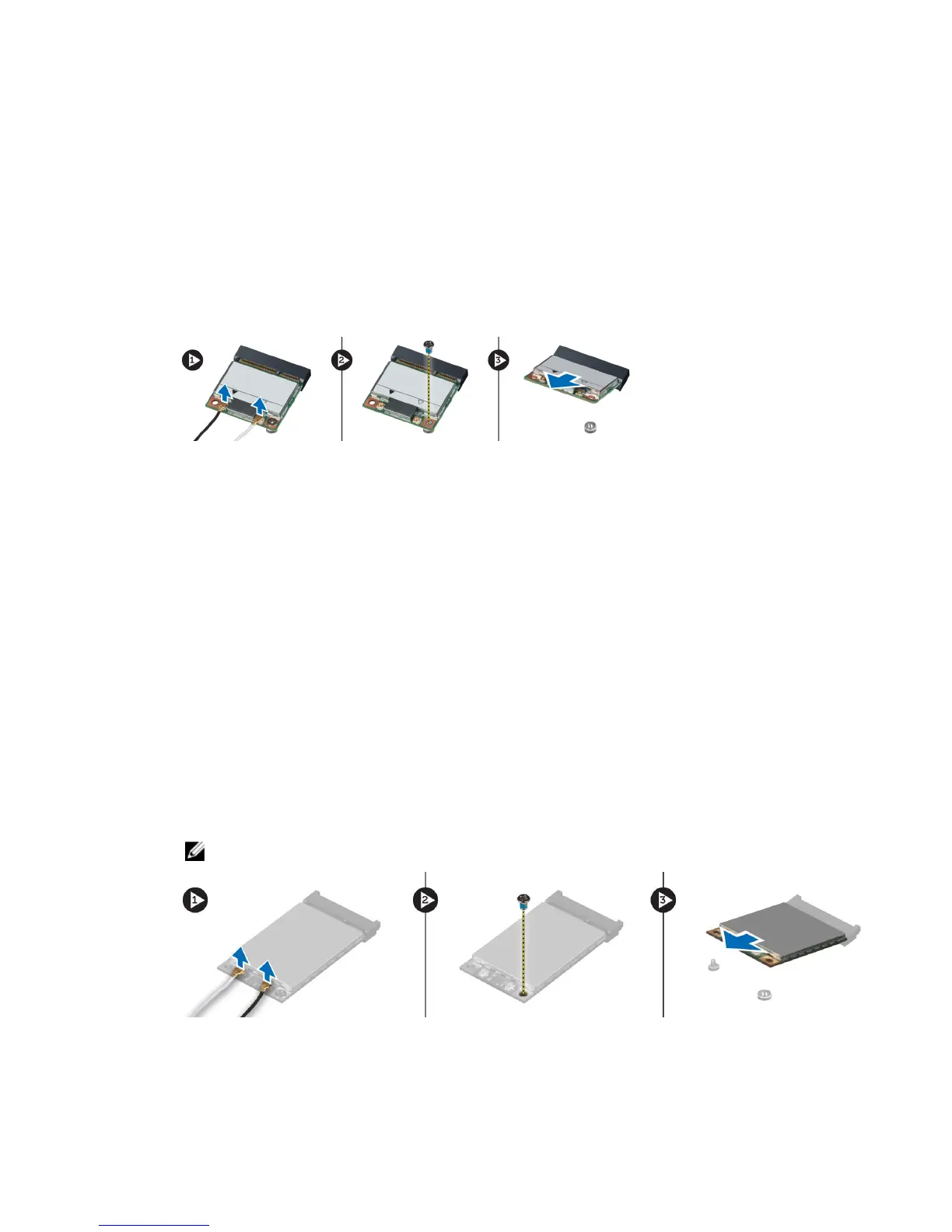 1

2

3

1

2

3