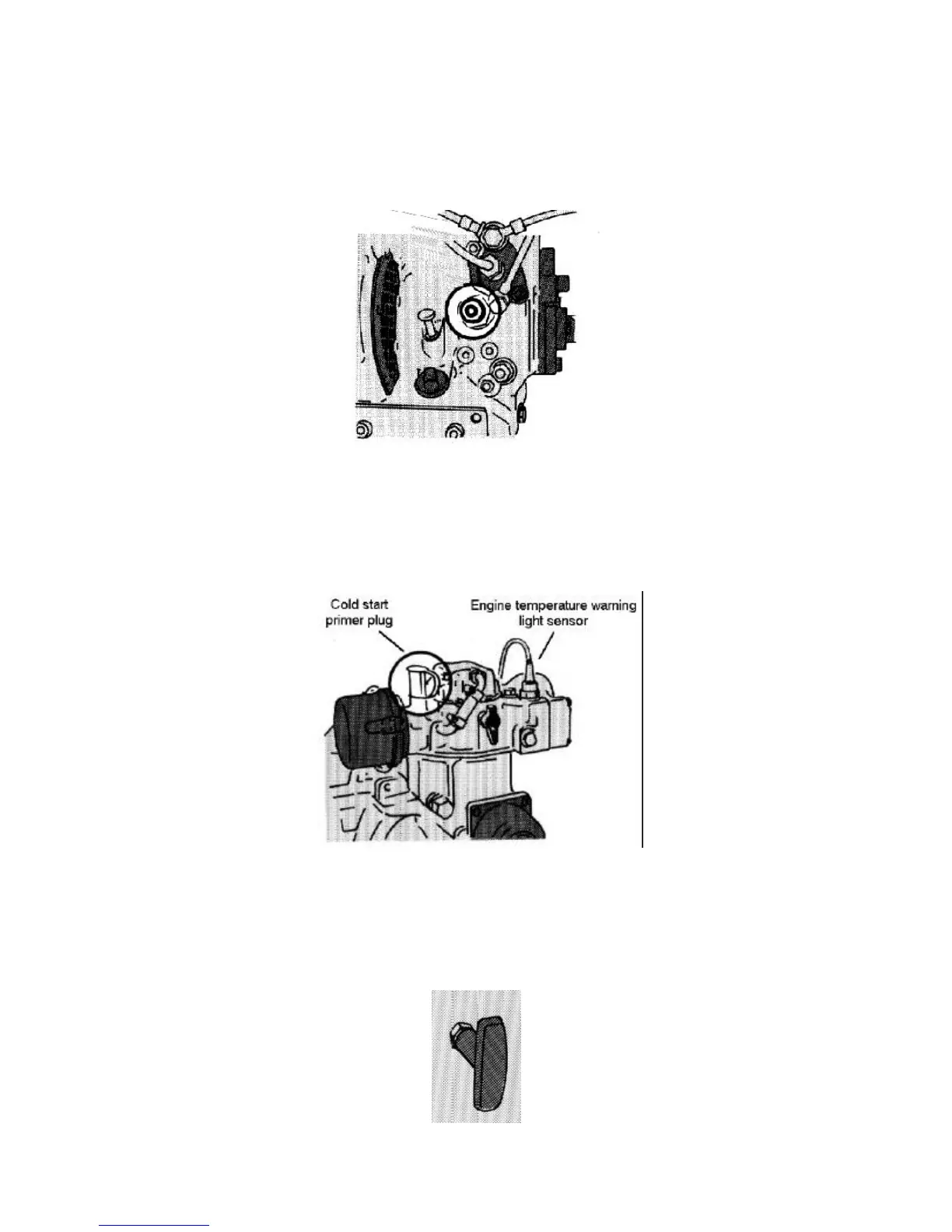 Cold start primer plug

Engine temperature warning light sensor