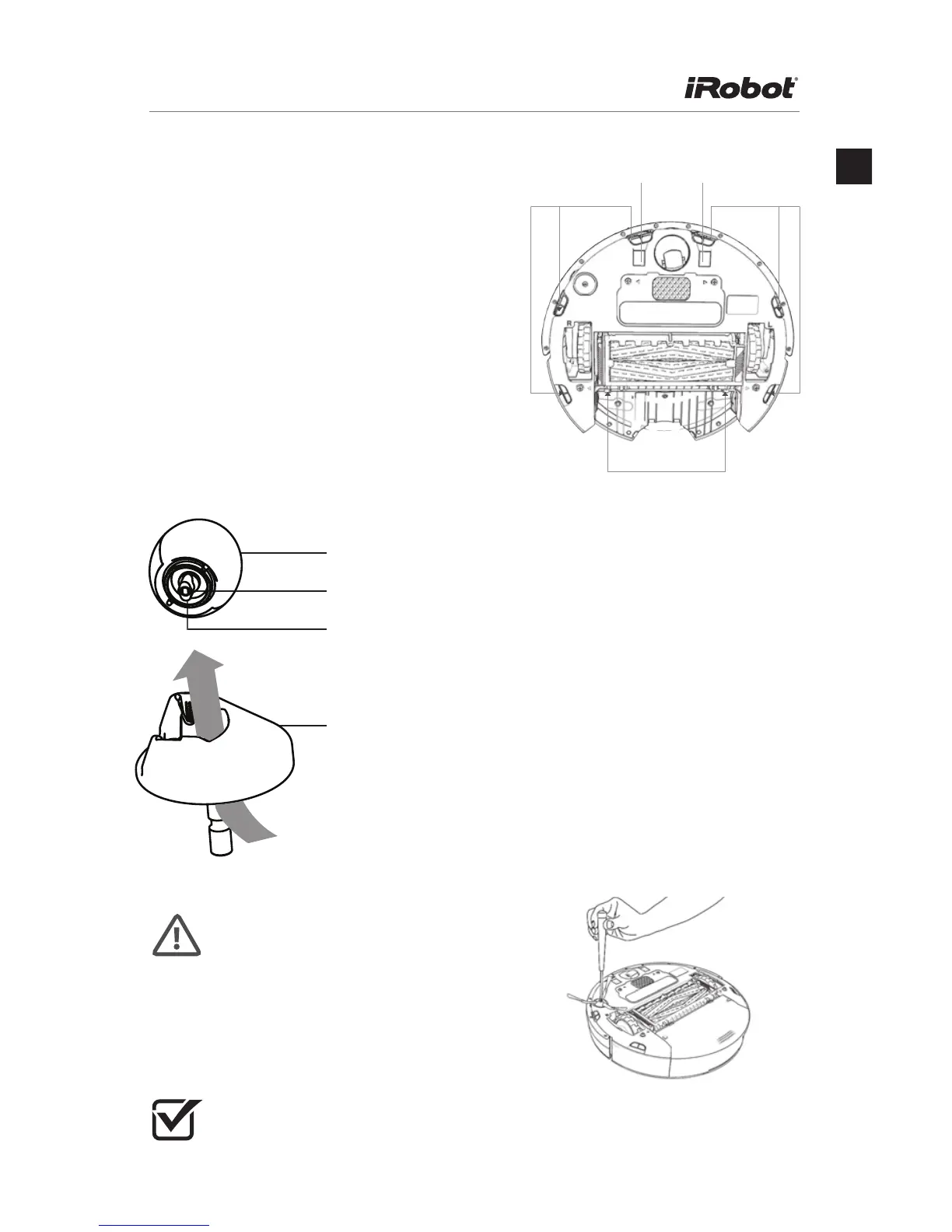 iRobot®