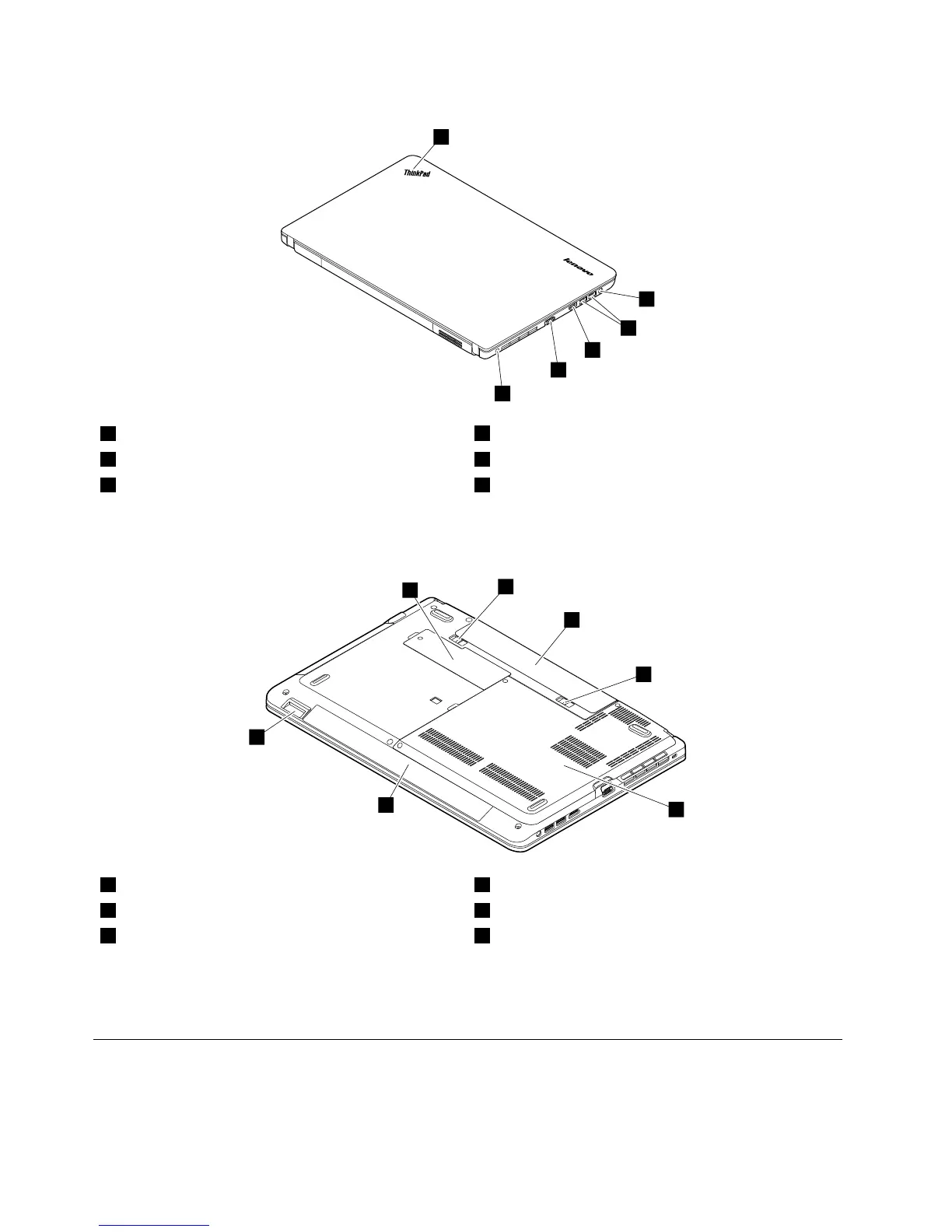 ThinkPad
lenovo