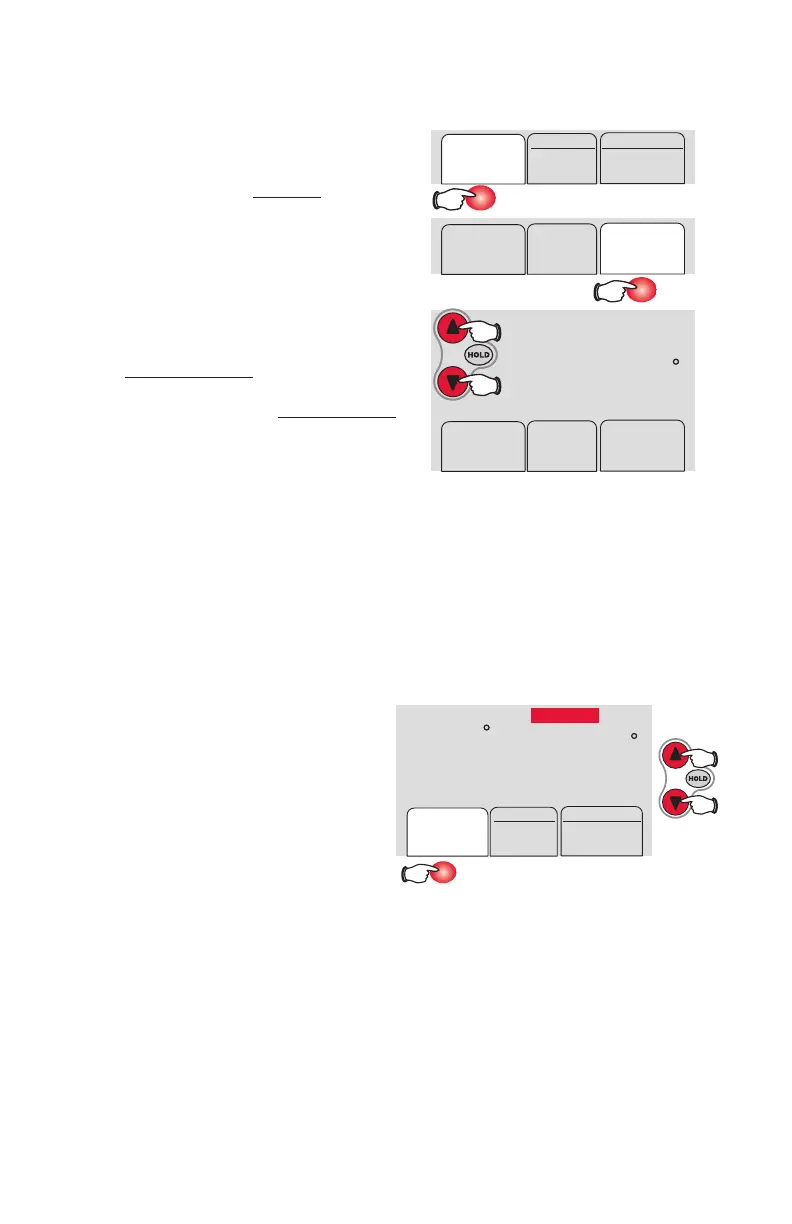 HOLD

HOLD