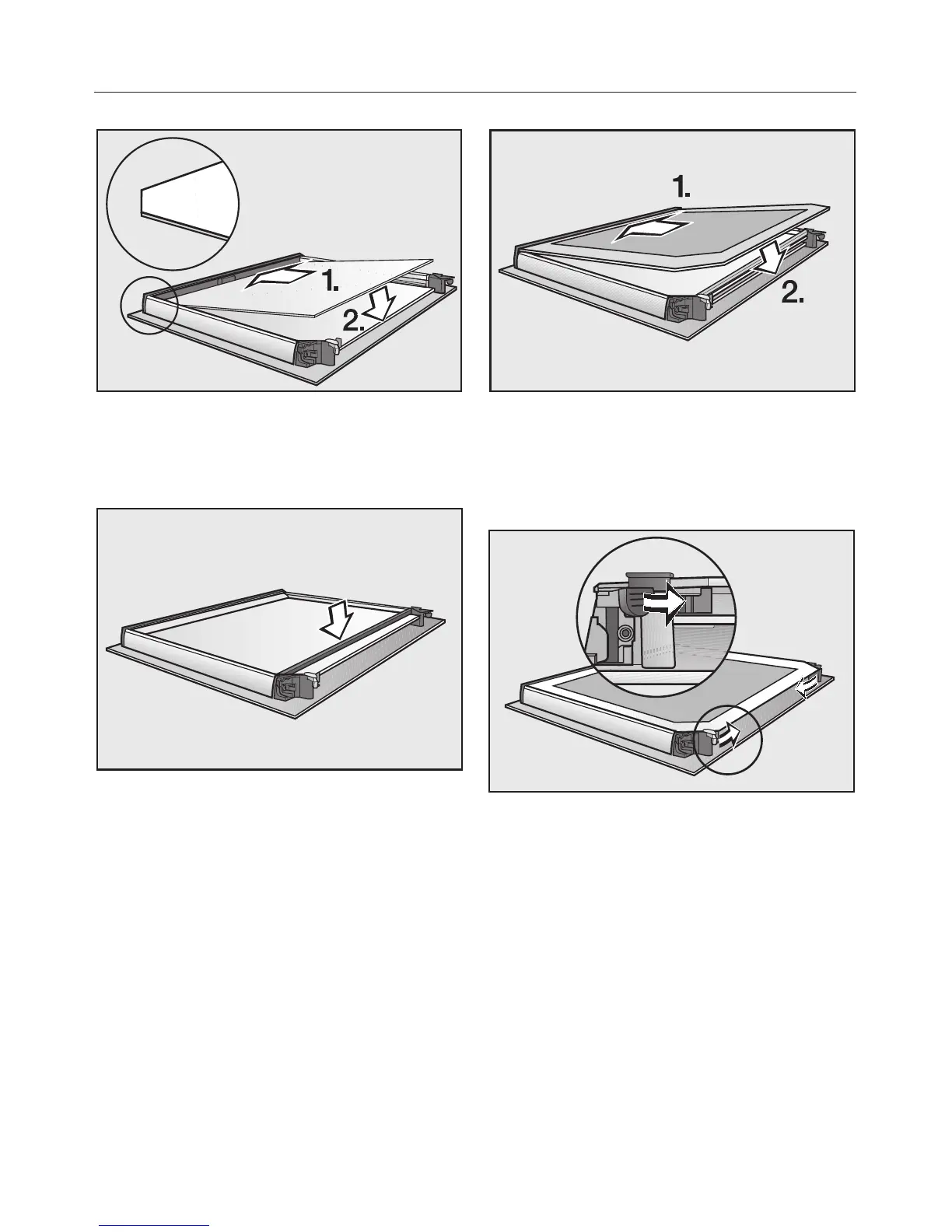 1.

2.

1.

2.