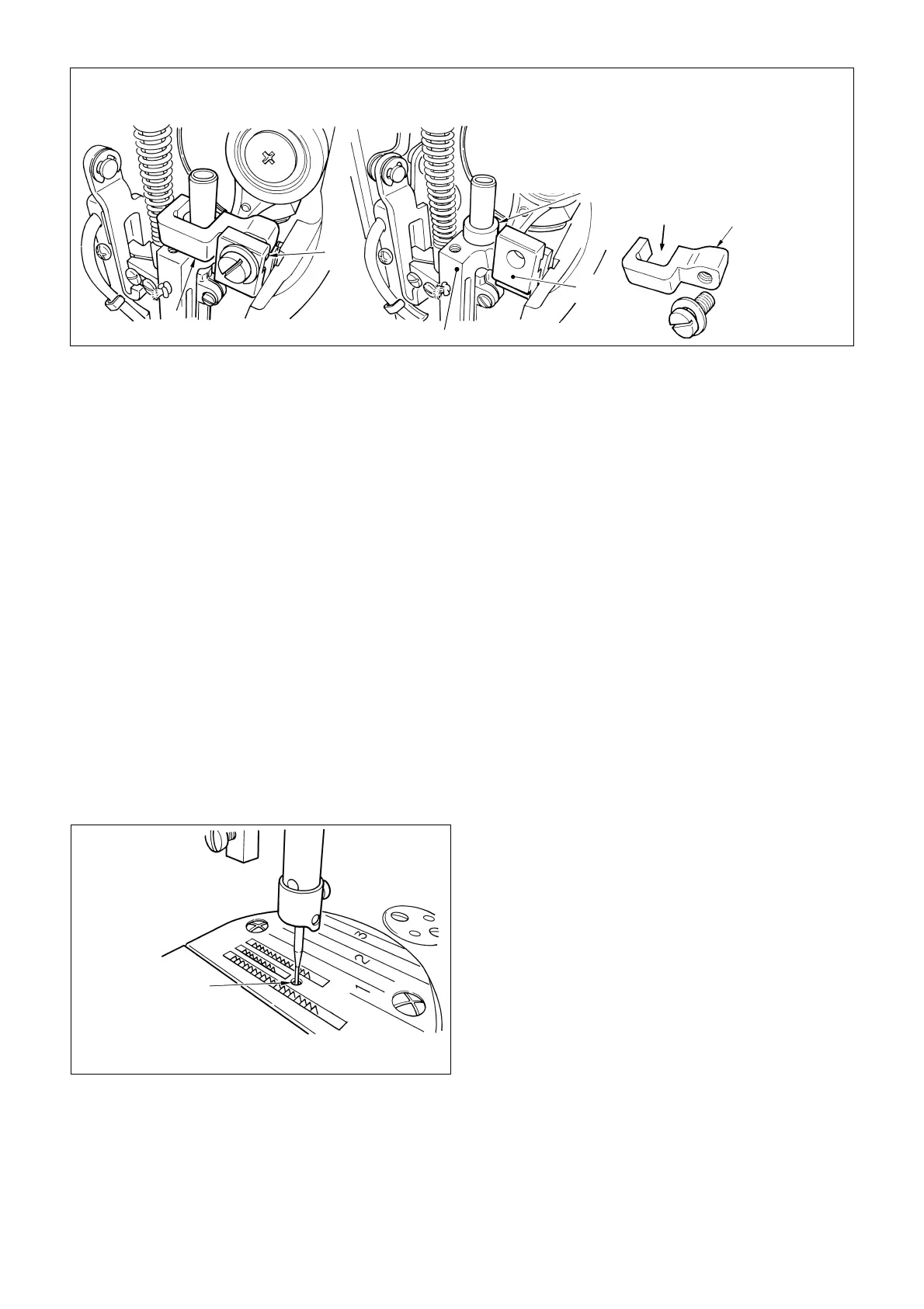 3
2
1