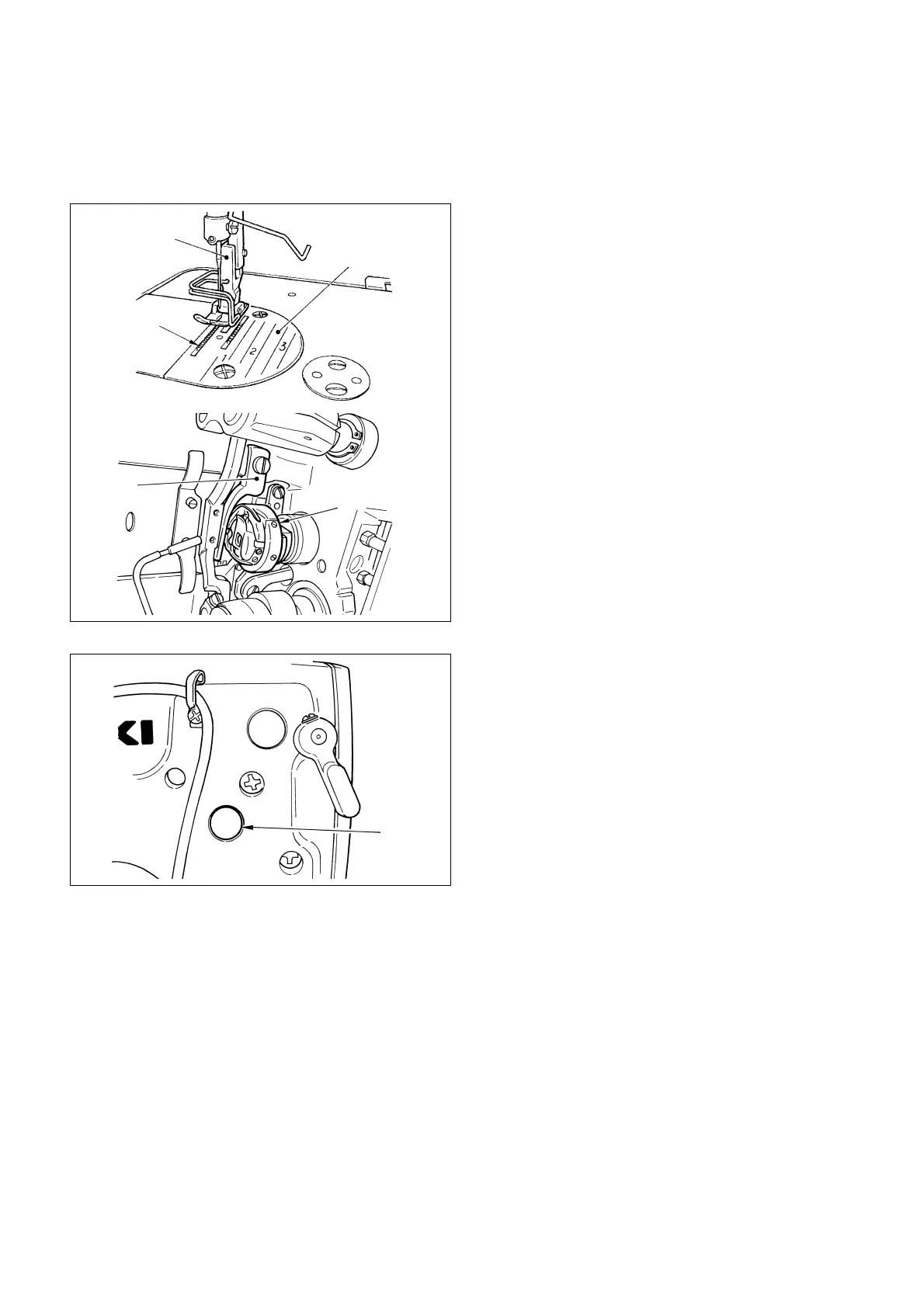 1
2
3

KI