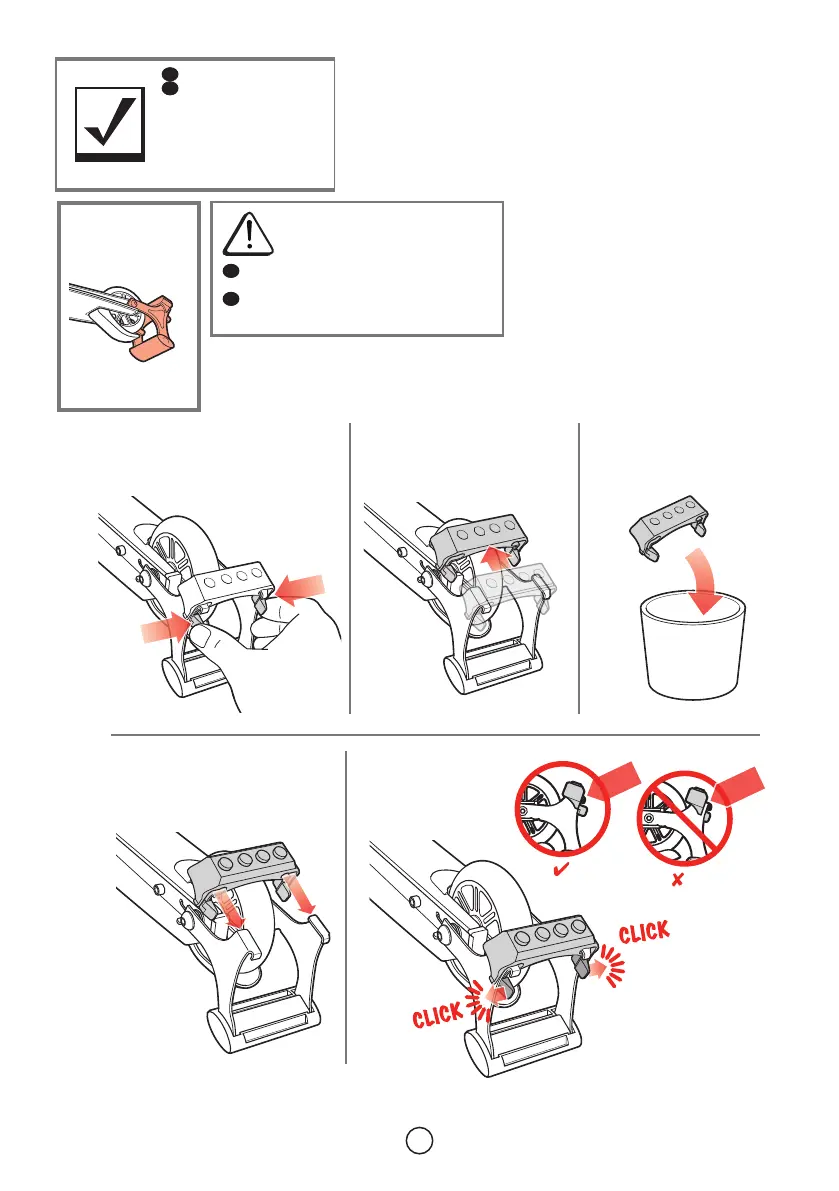 CLICK

CLICK