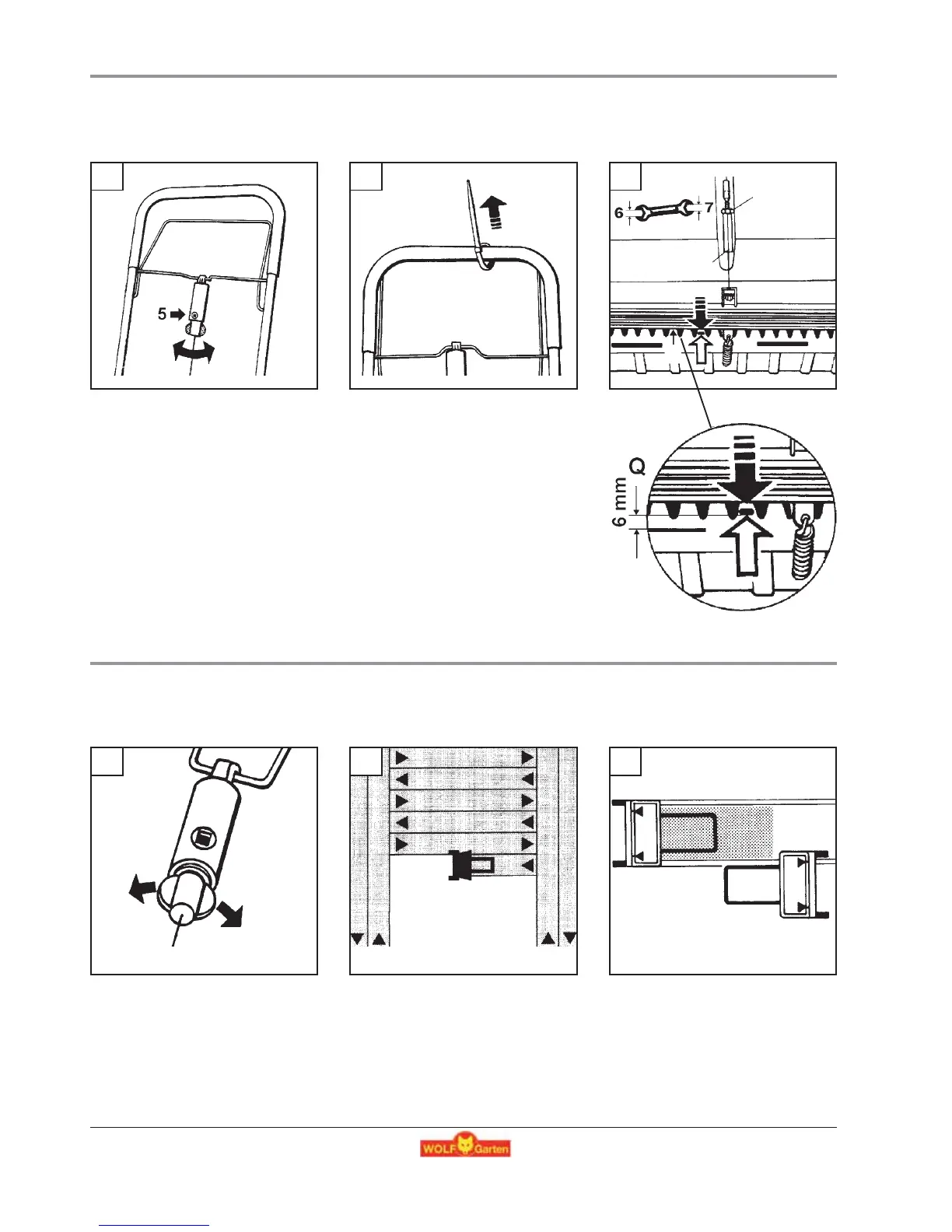 5

6 7

Q

6 mm

WOLF Garten