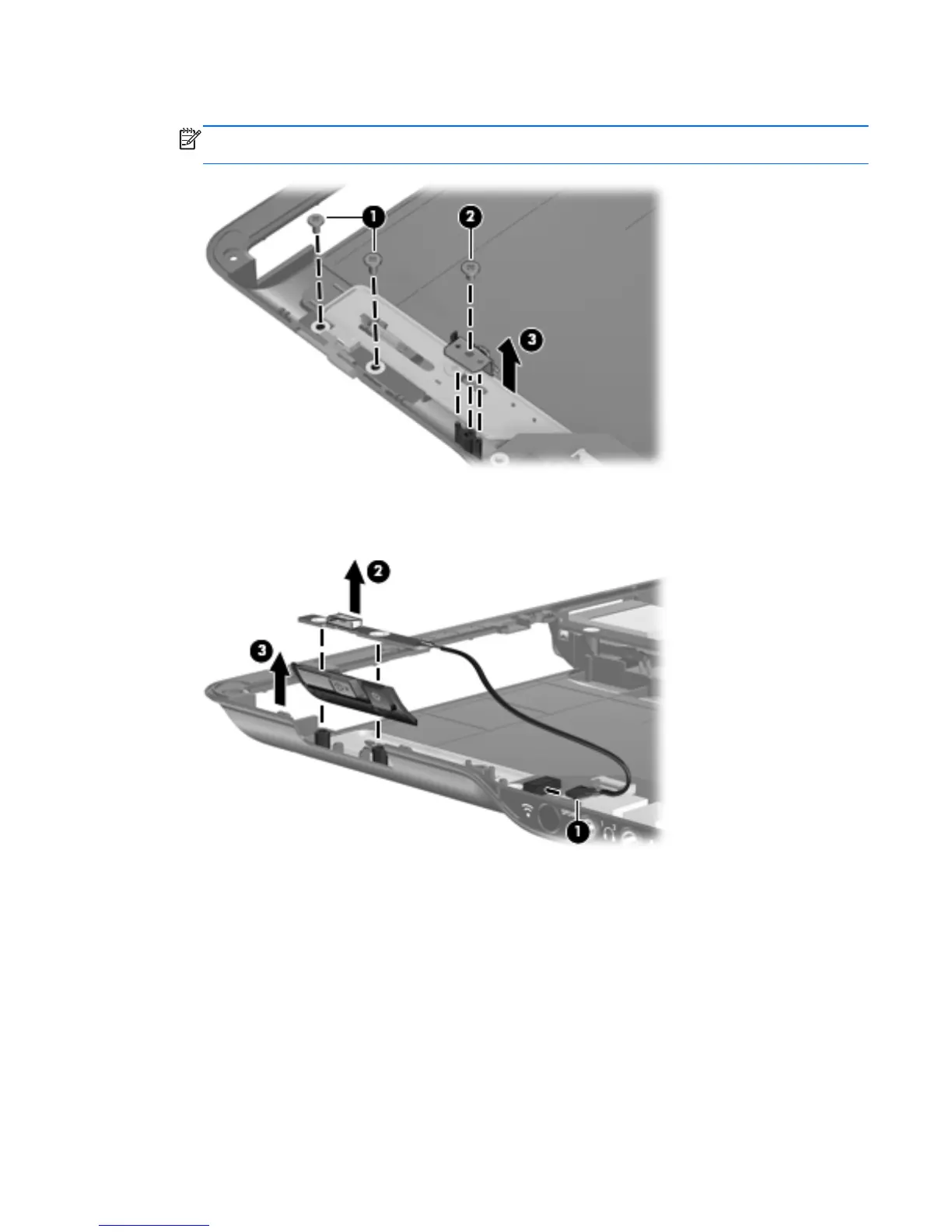 1

2

3

2

3

1