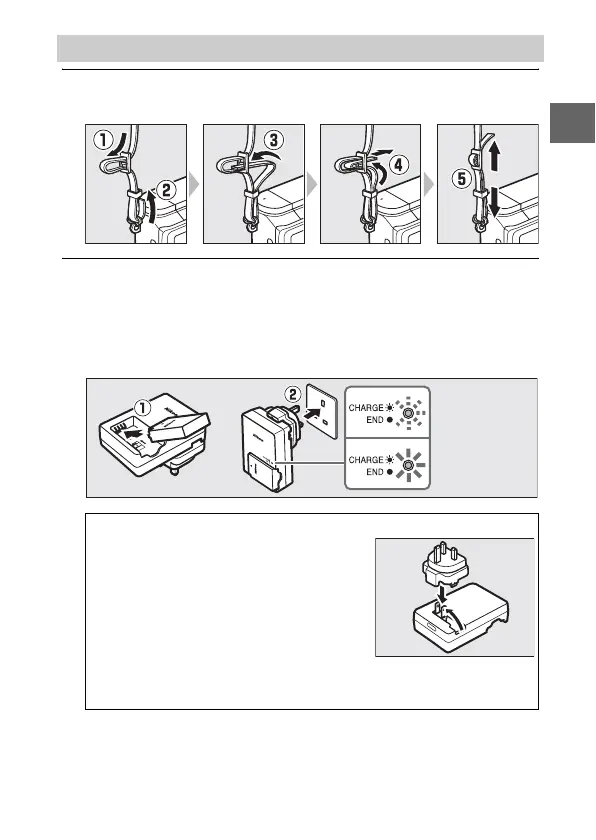 ①

②

③

④

⑤

①

②

CHARGE

END

CHARGE

END