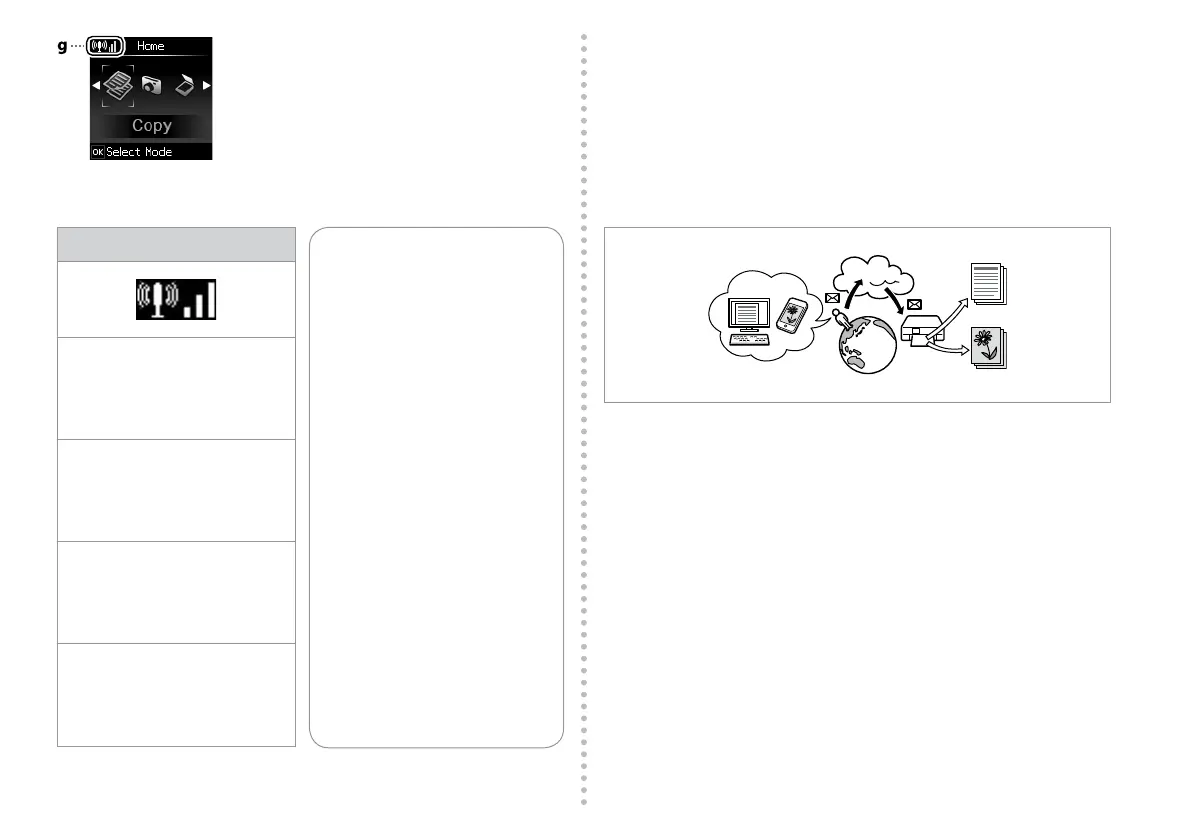 g

Home

Copy

OK Select Mode