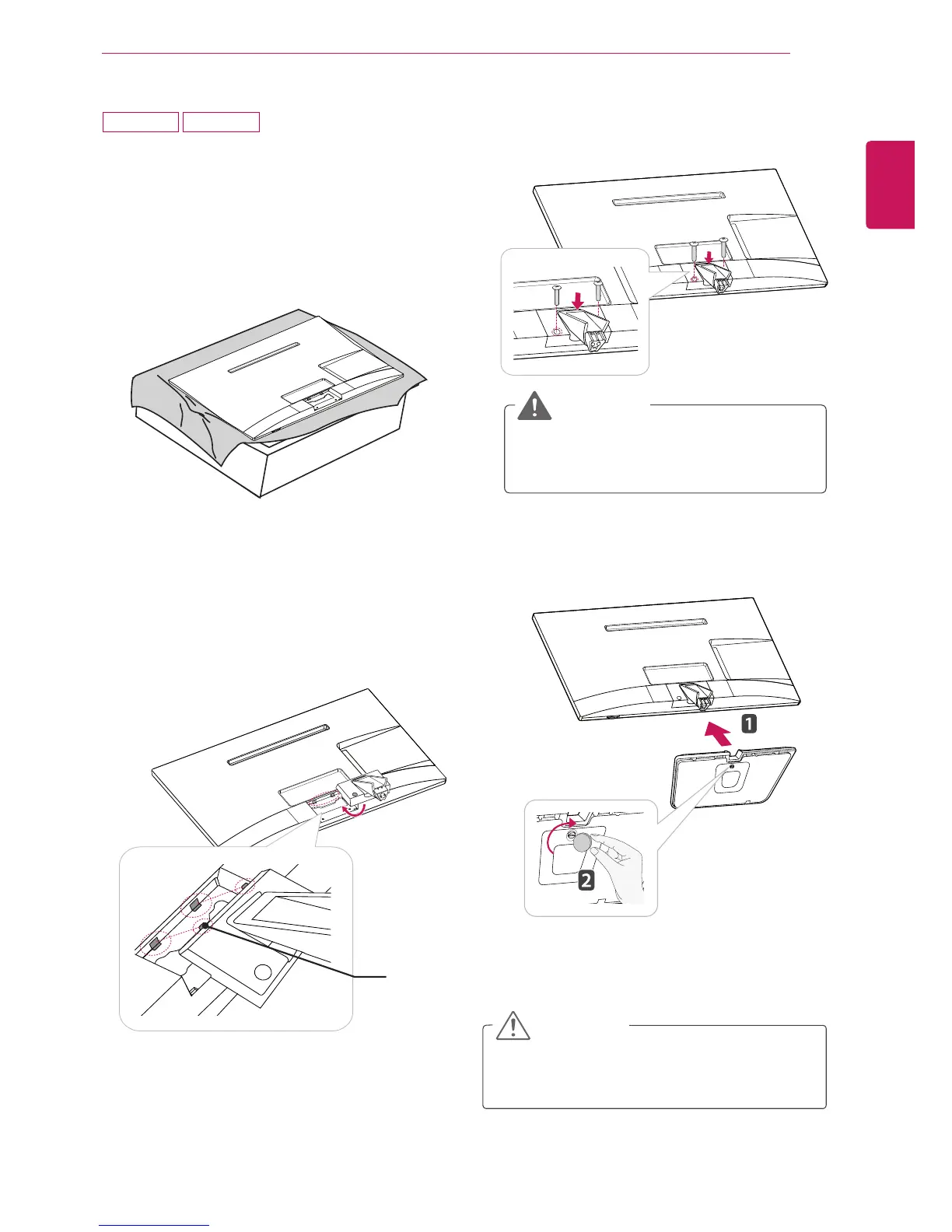 1

2