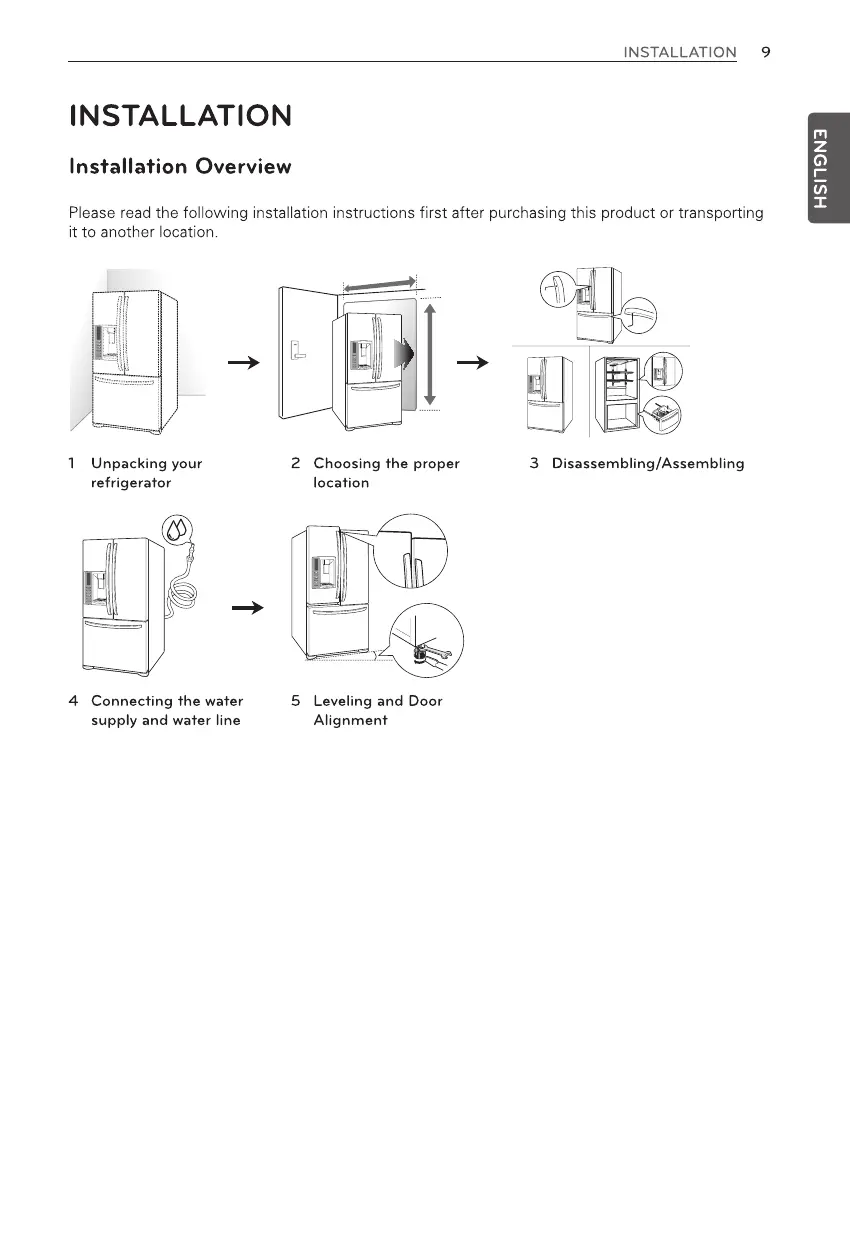 INSTALLATION 9

ENGLISH

INSTALLATION

Installation Overview

Please read the following installation instructions first after purchasing this product or transporting it to another location.

1 Unpacking your refrigerator

2 Choosing the proper location

3 Disassembling/Assembling

4 Connecting the water supply and water line

5 Leveling and Door Alignment