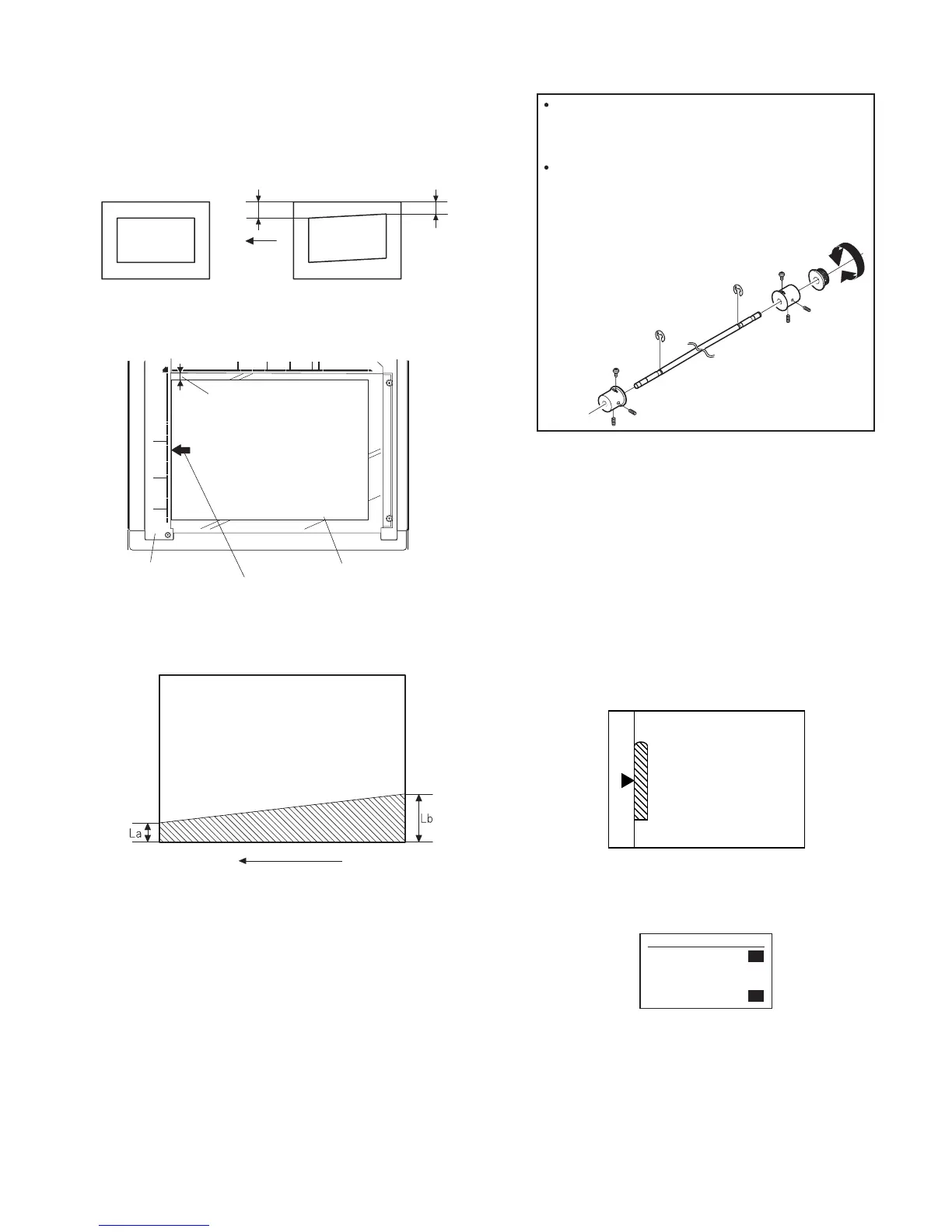 La

Lb