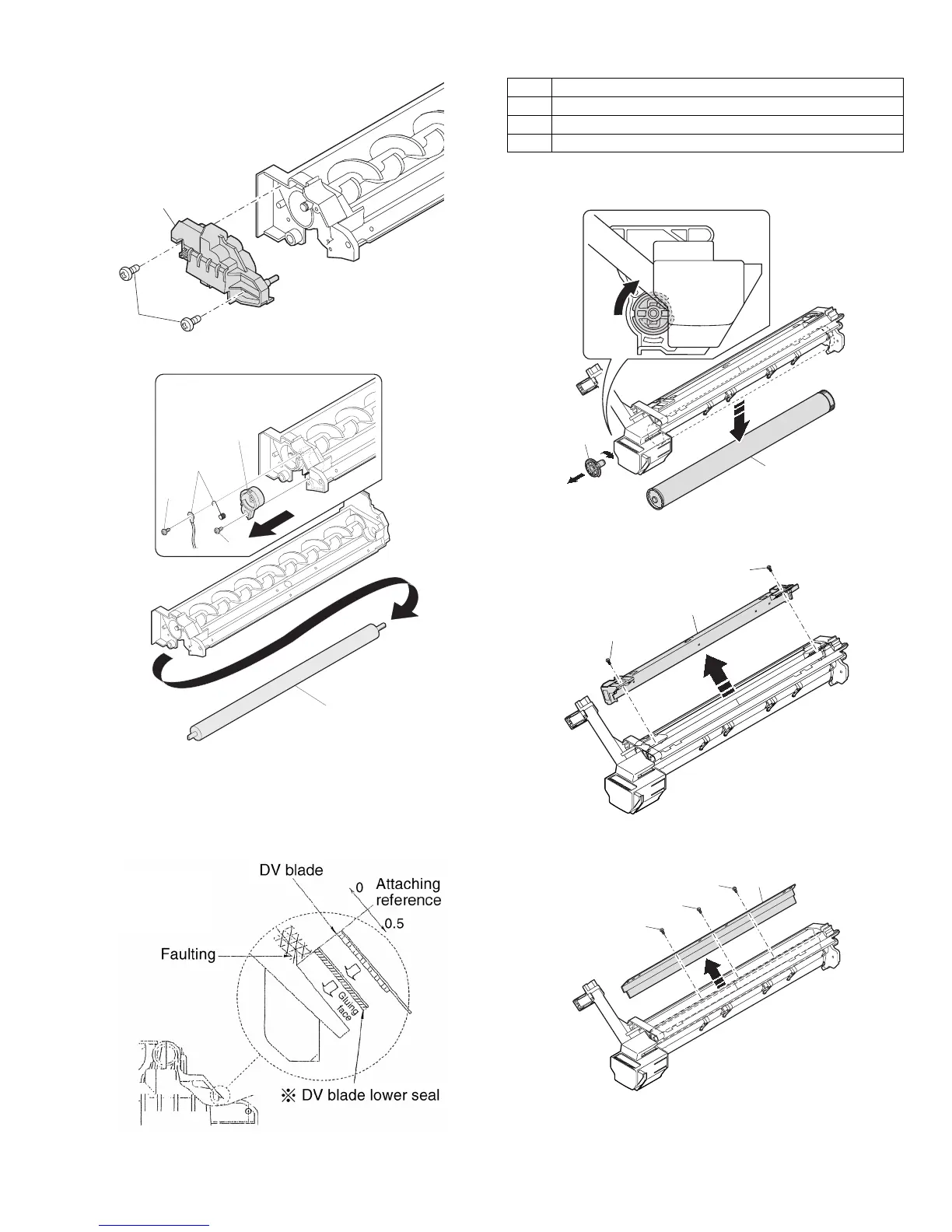 DV blade

0

Attaching reference

0.5

Faulting

Gluing face

※ DV blade lower seal