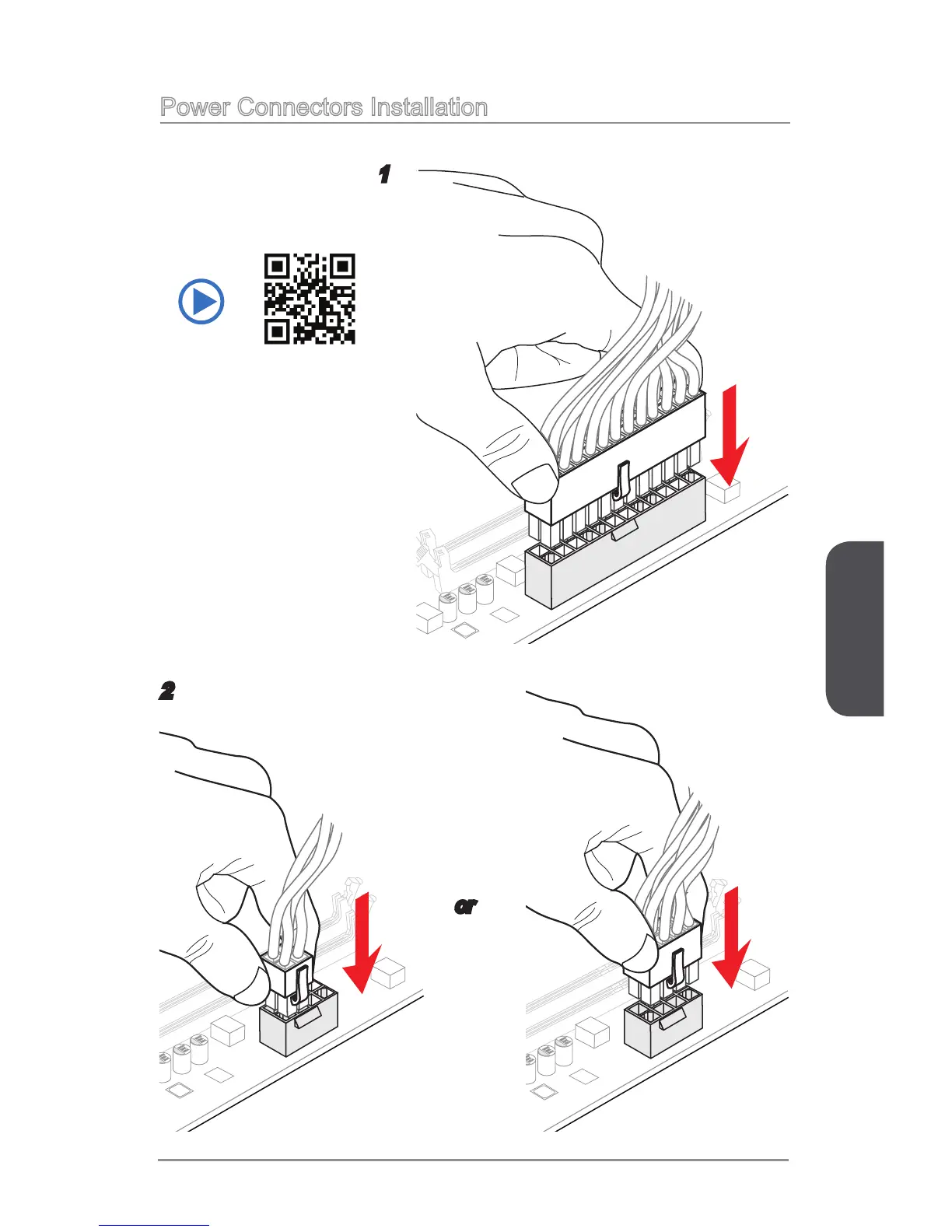 Power Connectors Installation

1

2

or