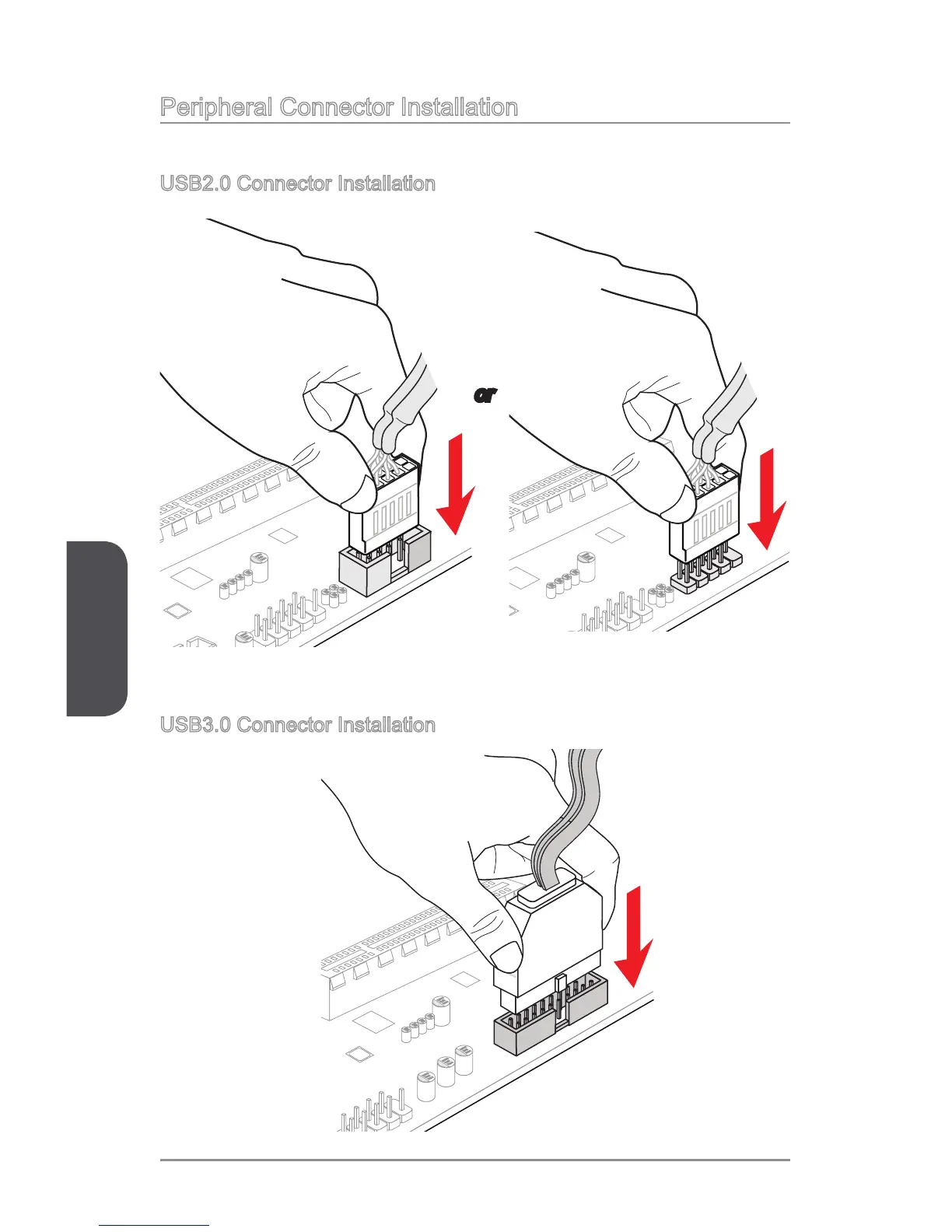 Peripheral Connector Installation

USB2.0 Connector Installation

or

USB3.0 Connector Installation