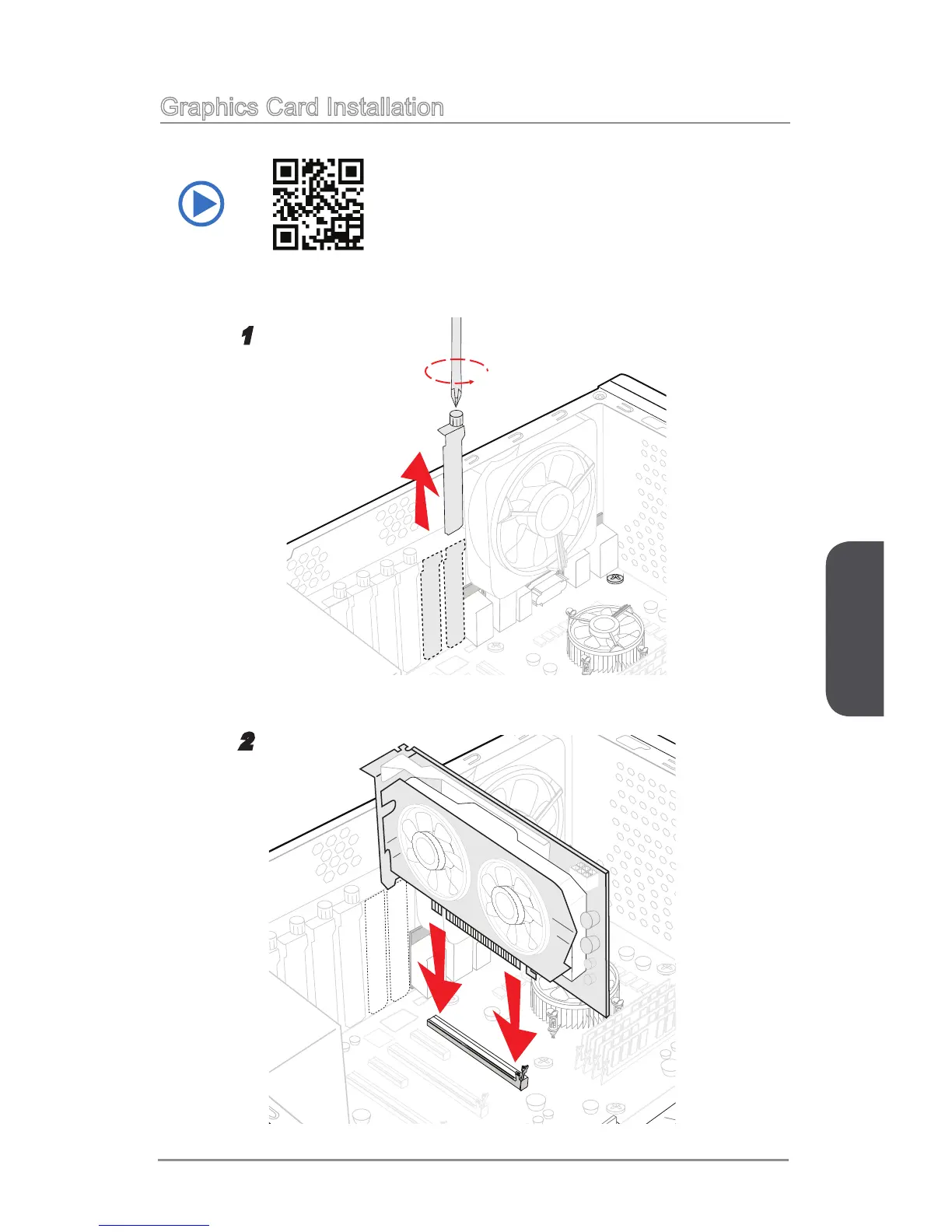 Graphics Card Installation

1

2