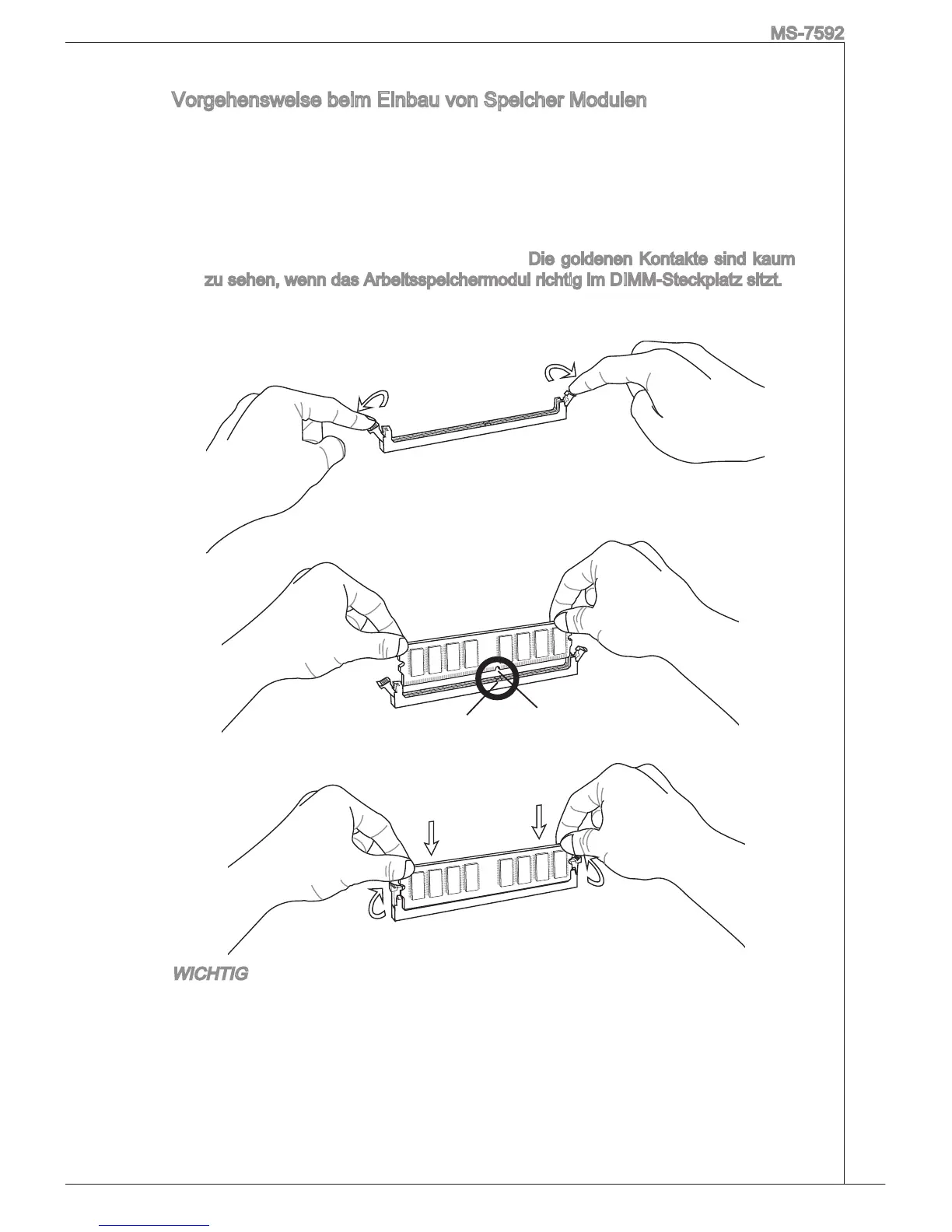 MS-7592

Vorgehensweise beim Einbau von Speicher Modulen

Die goldenen Kontakte sind kaum zu sehen, wenn das Arbeitsspeichermodul richtig im DIMM-Steckplatz sitzt.

WICHTIG