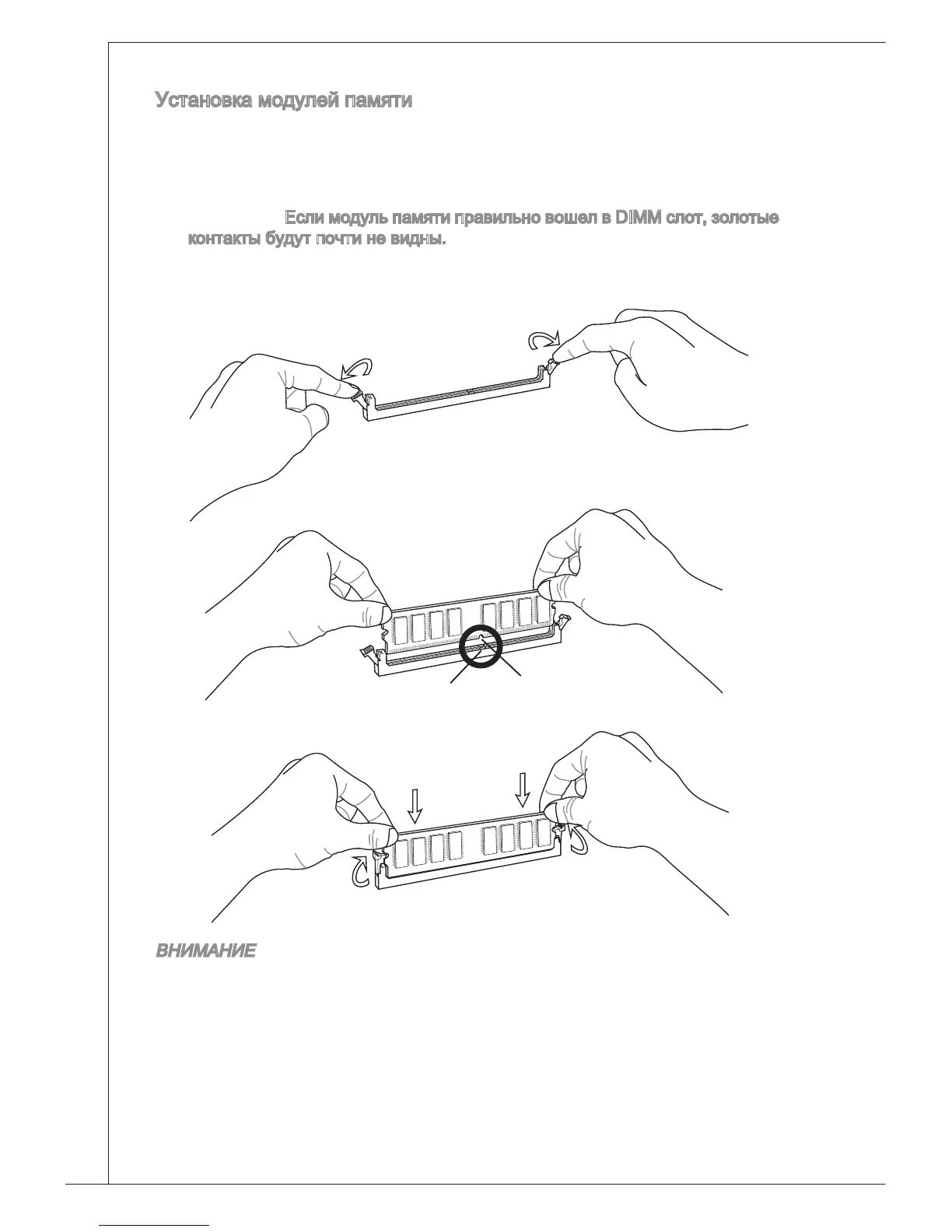 Установка модулей памяти

Если модуль памяти правильно вошел в DIMM слот, золотые контакты будут почти не видны.

ВНИМАНИЕ