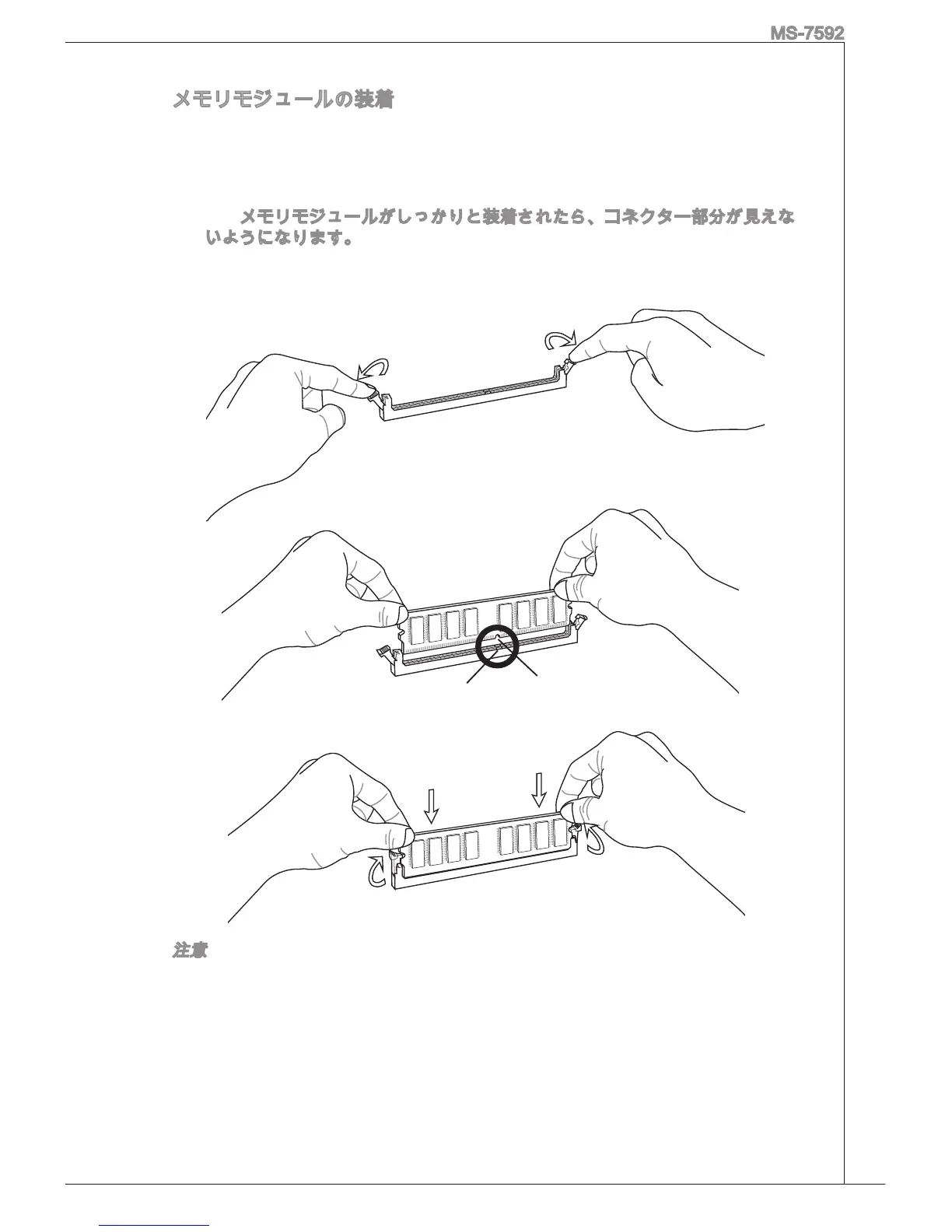 MS-7592

メモリモジュールの装着

メモリモジュールがしっかりと装着されたら、コネクター部分が見えないようになります。

注意