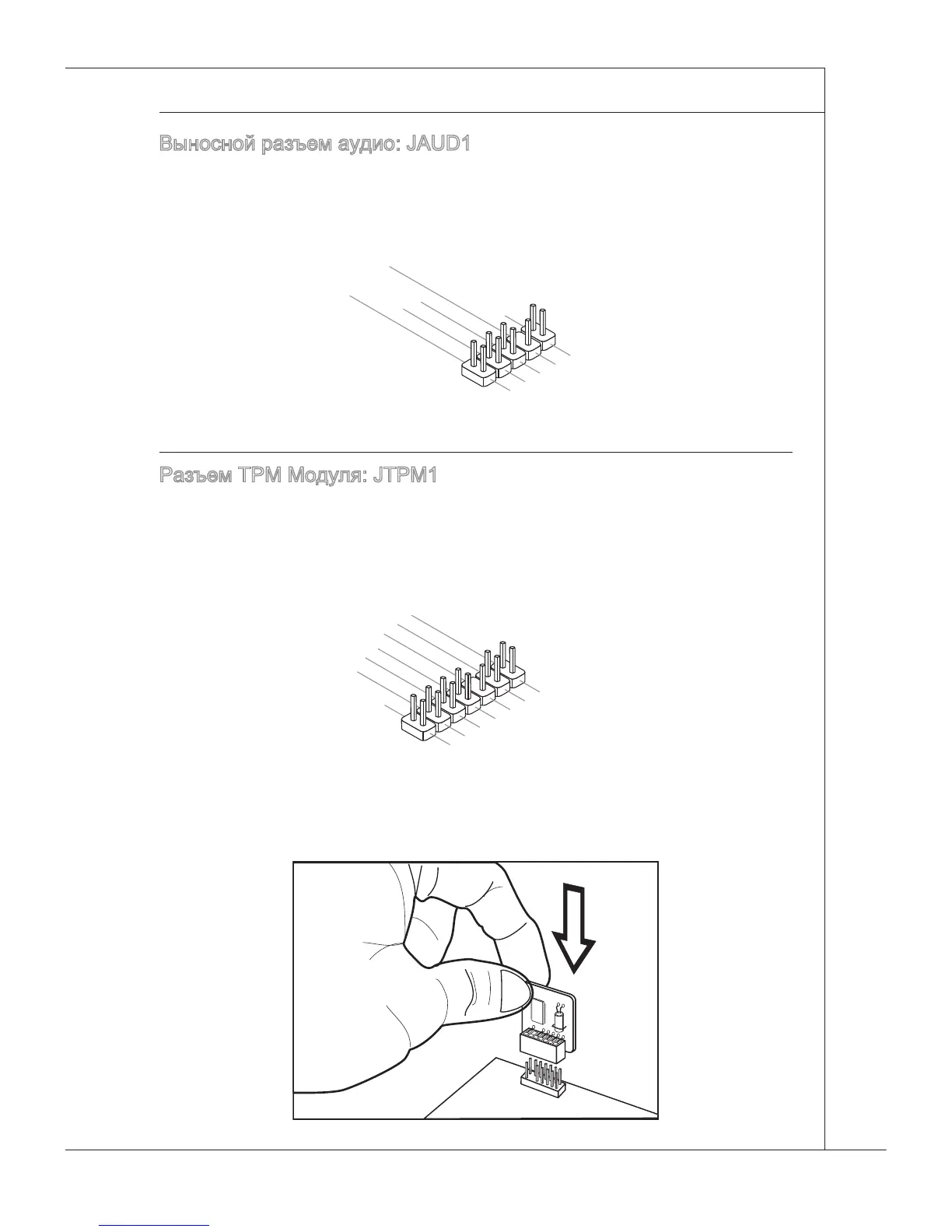 Выносной разъем аудио: JAUD1

Разъем TPM Модуля: JTPM1