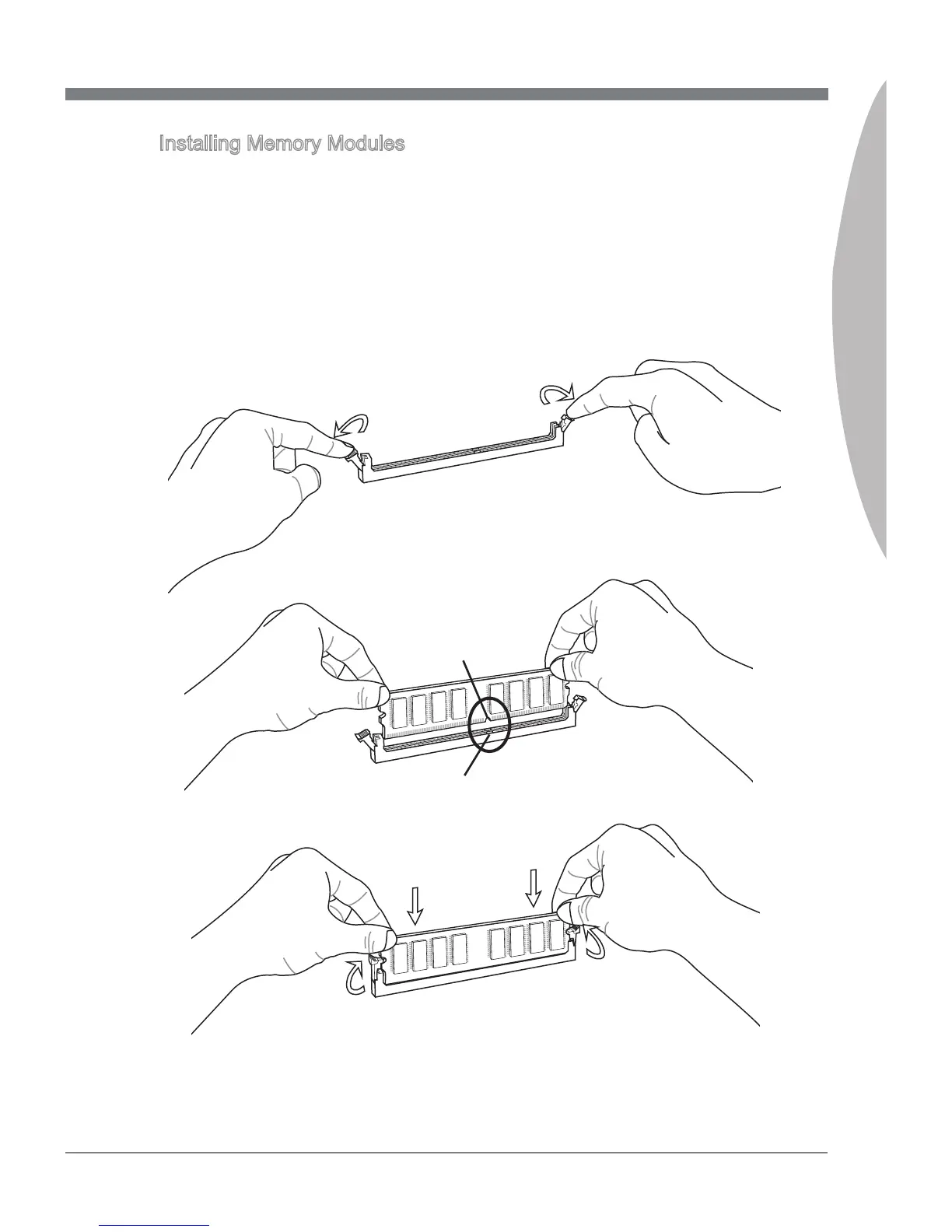 Installing Memory Modules