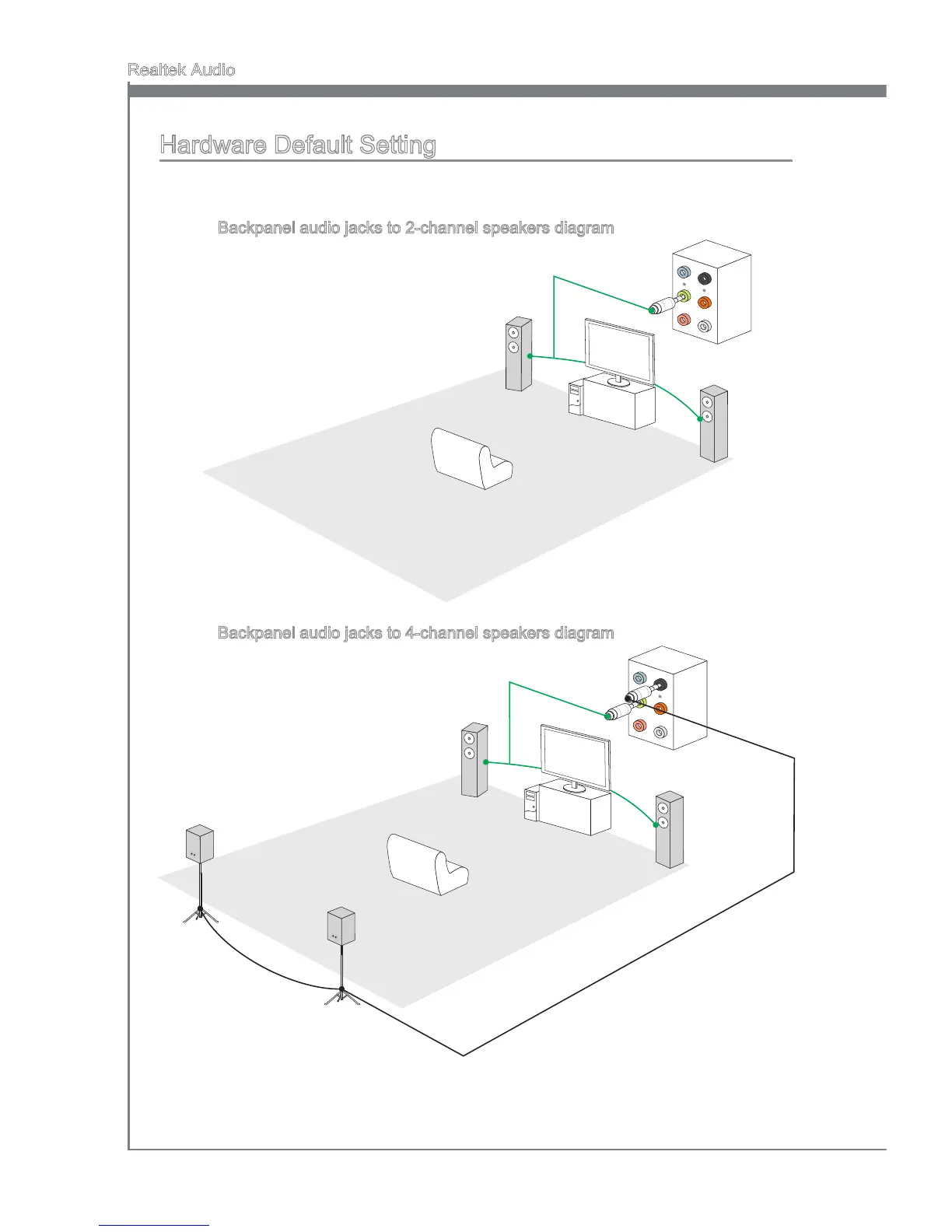 Realtek Audio

Hardware Default Setting

Backpanel audio jacks to 2-channel speakers diagram

Backpanel audio jacks to 4-channel speakers diagram