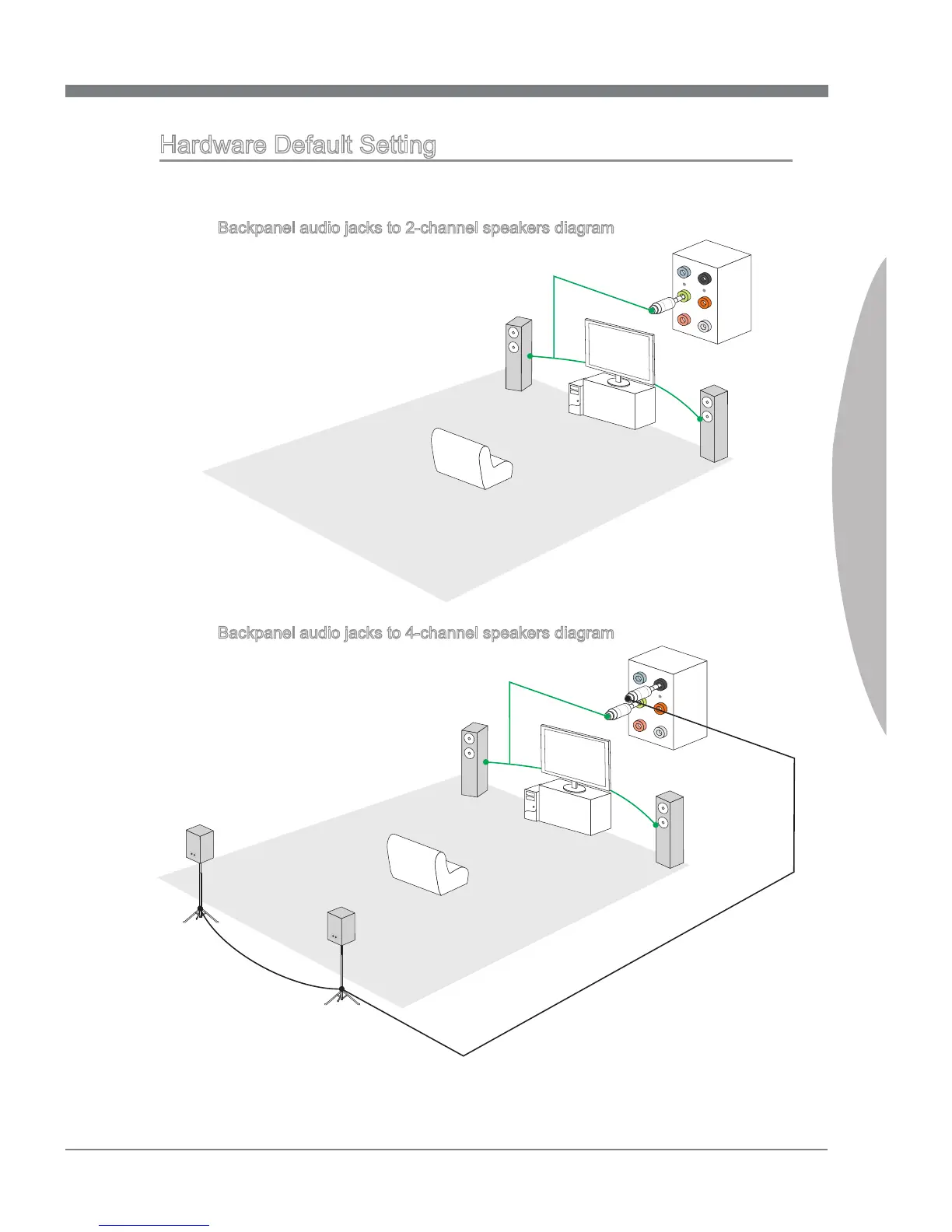 Hardware Default Setting

Backpanel audio jacks to 2-channel speakers diagram

Backpanel audio jacks to 4-channel speakers diagram