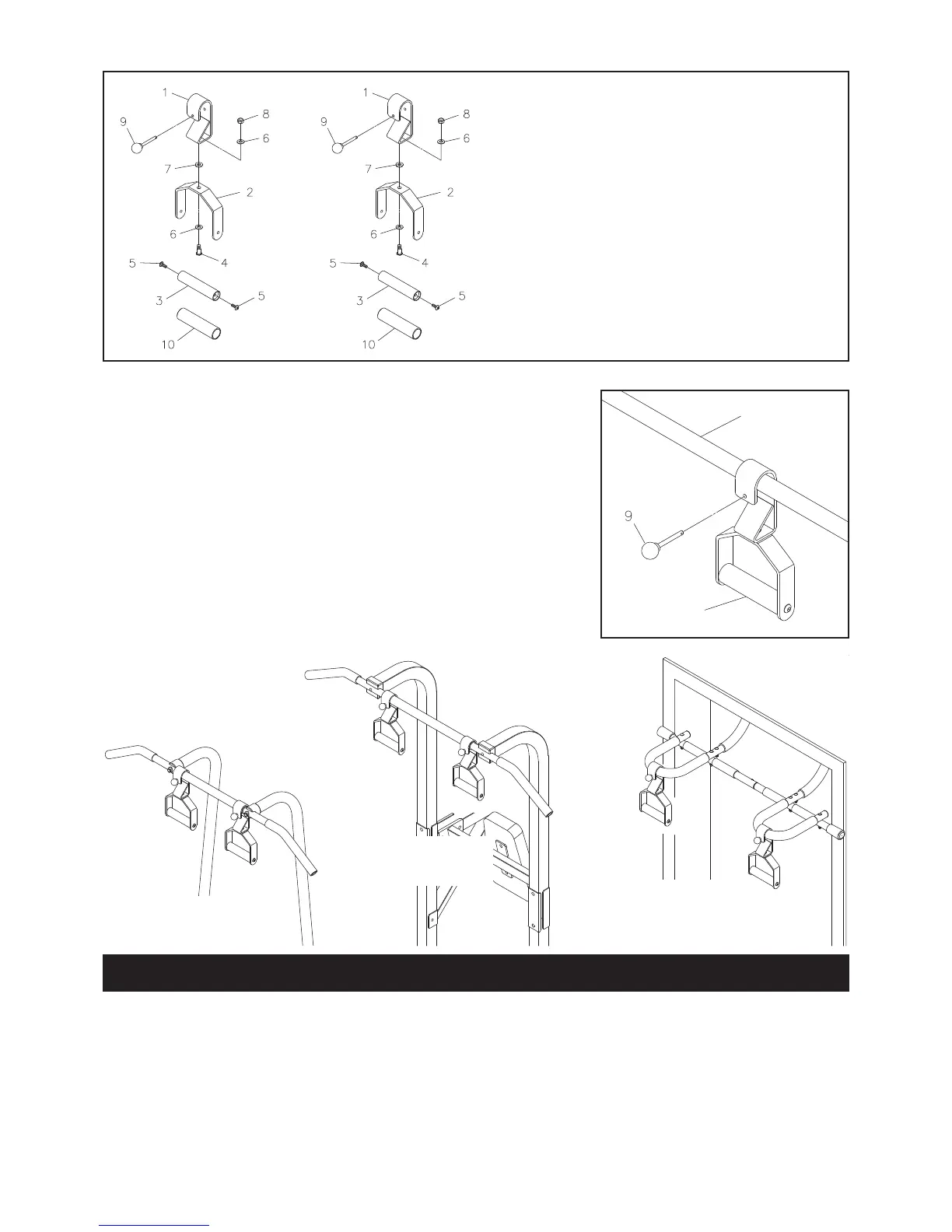 1
9
8
6
7
2
6
4
5
3
5
10

1
9
8
6
7
2
6
4
5
3
5
10

9