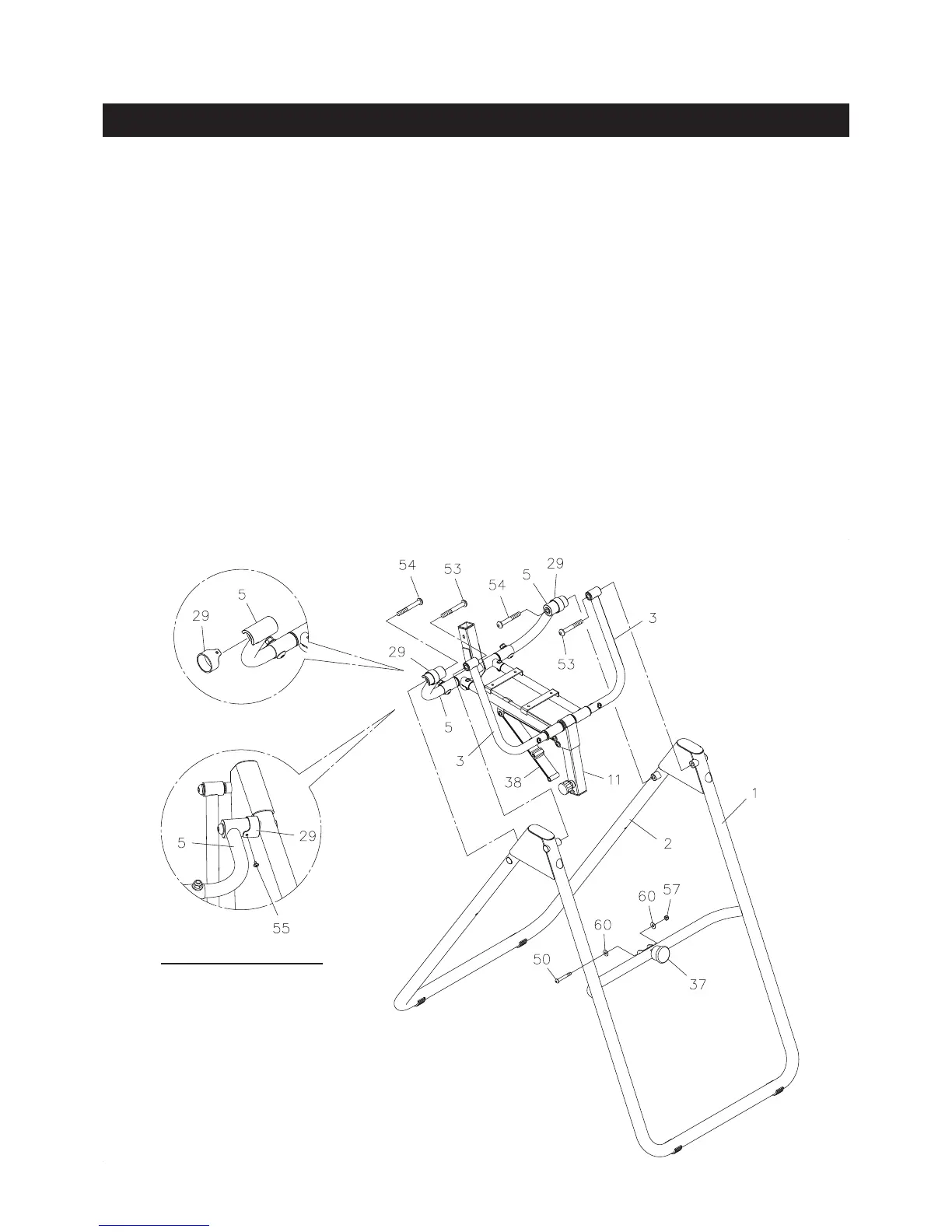 54
53
54
5
29
3
53
29
5
29
5
3
38
11
1
2
5
29
55
60
57
60
50
37