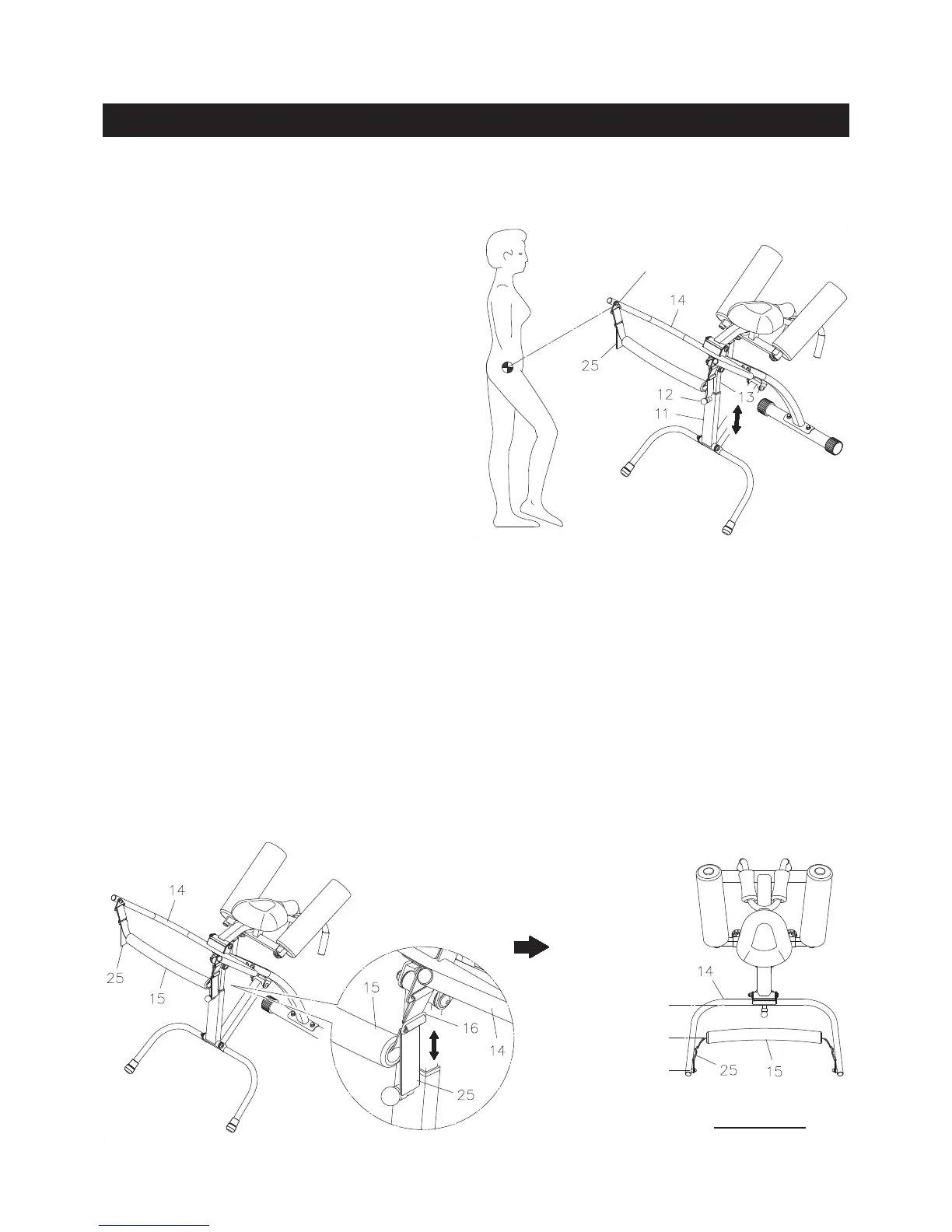 14

25

12

13

11

14

25

15

15

16

14

25

14

25

15