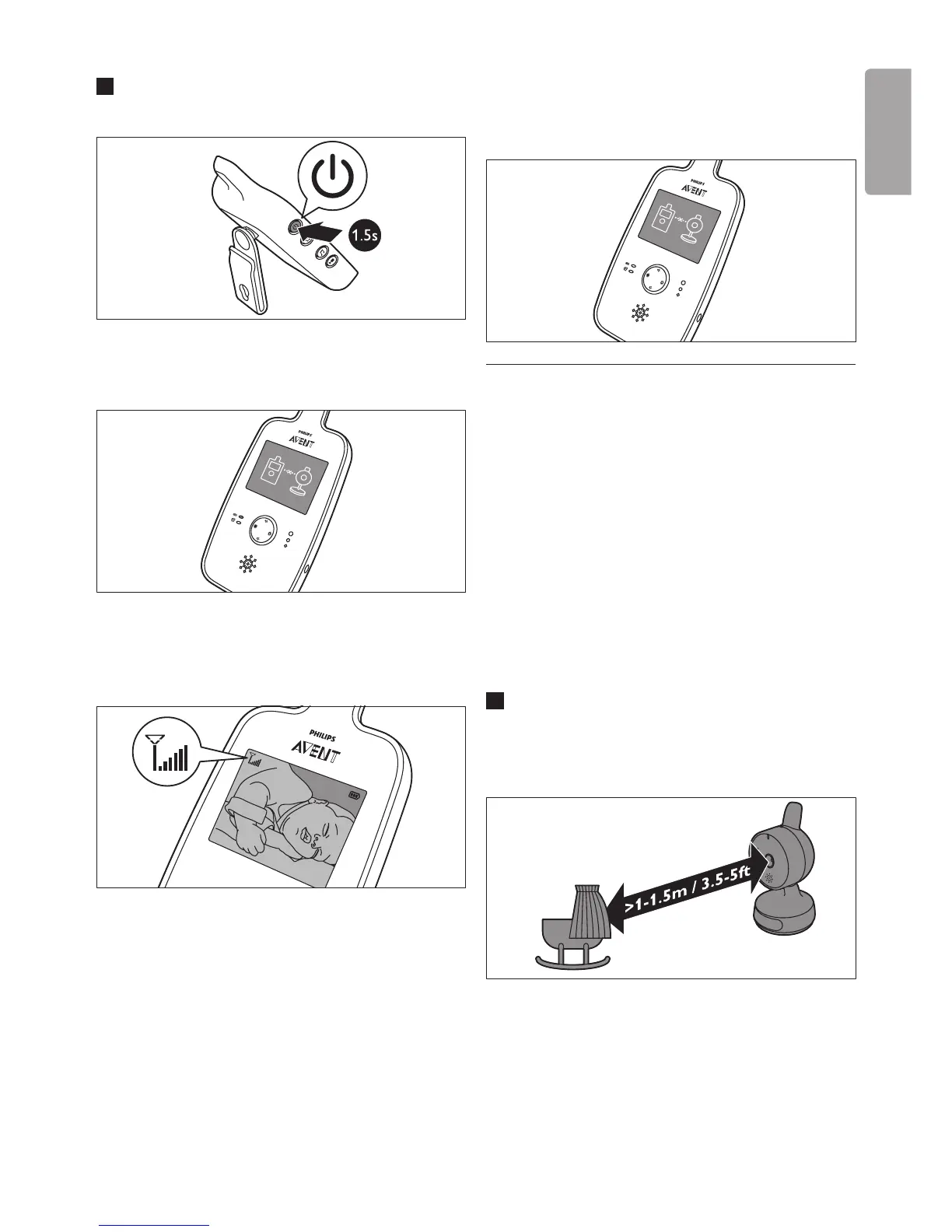 1.5s

PHILIPS
AVENT

PHILIPS
AVENT

PHILIPS
AVENT

>1-1.5m / 3.5-5ft