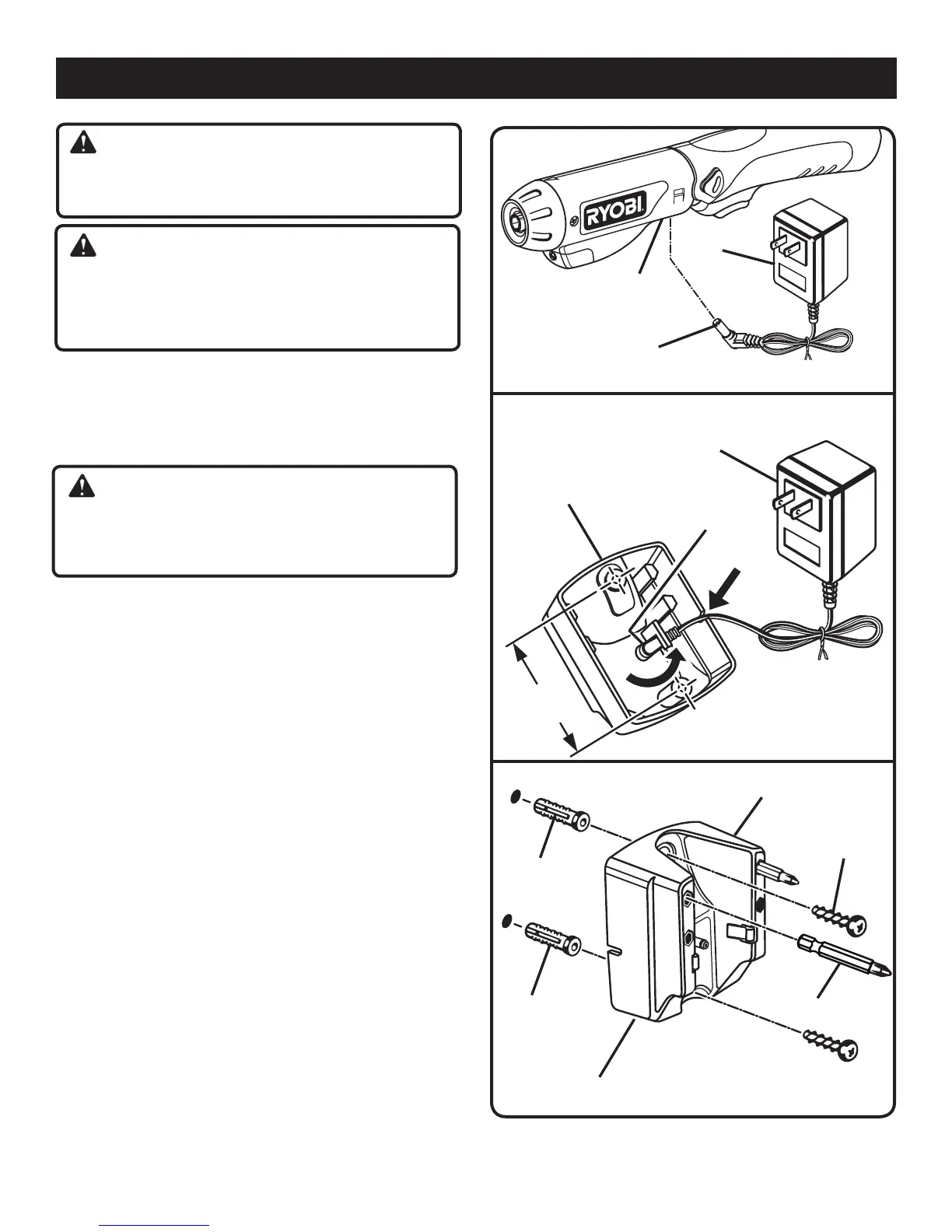 RYOBI