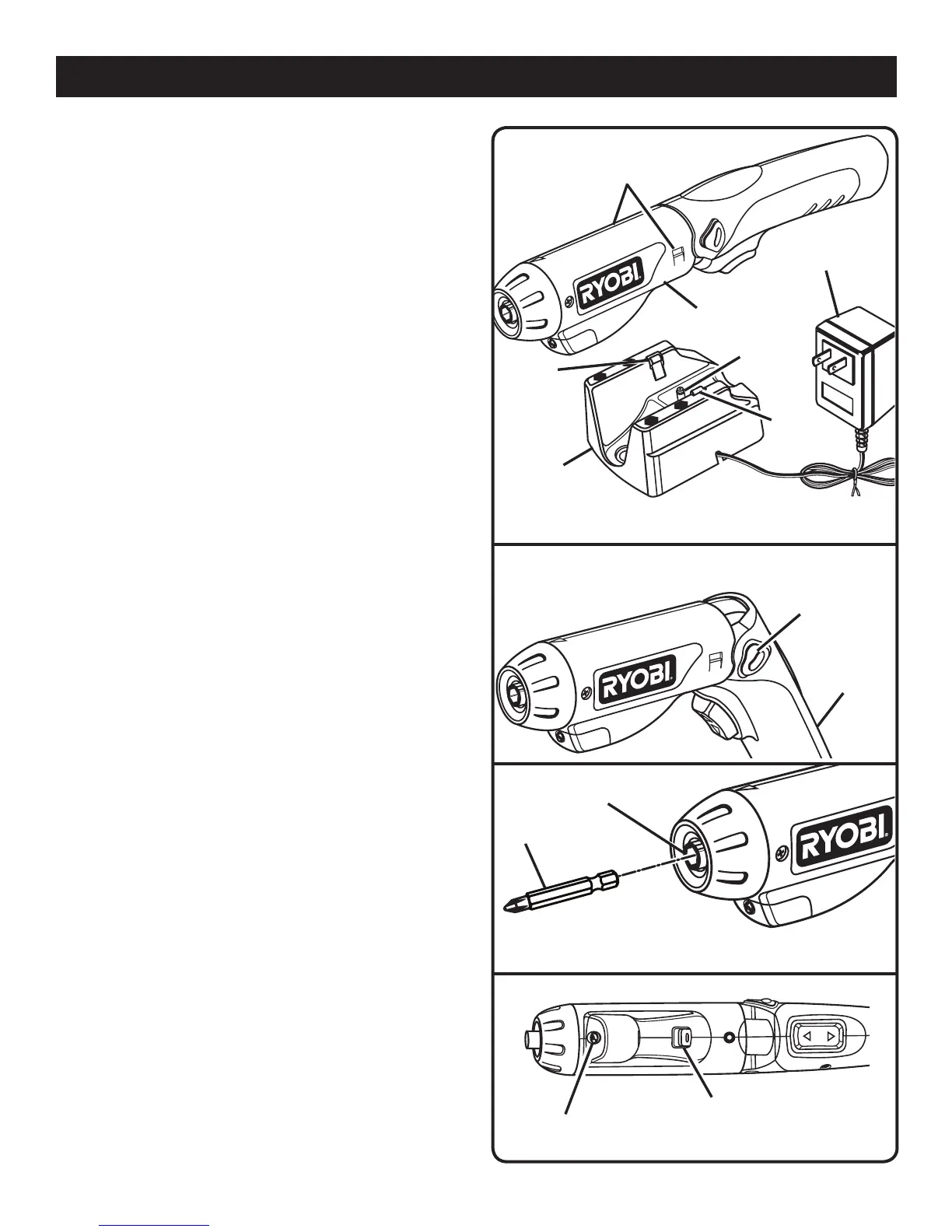 RYOBI

RYOBI

RYOBI