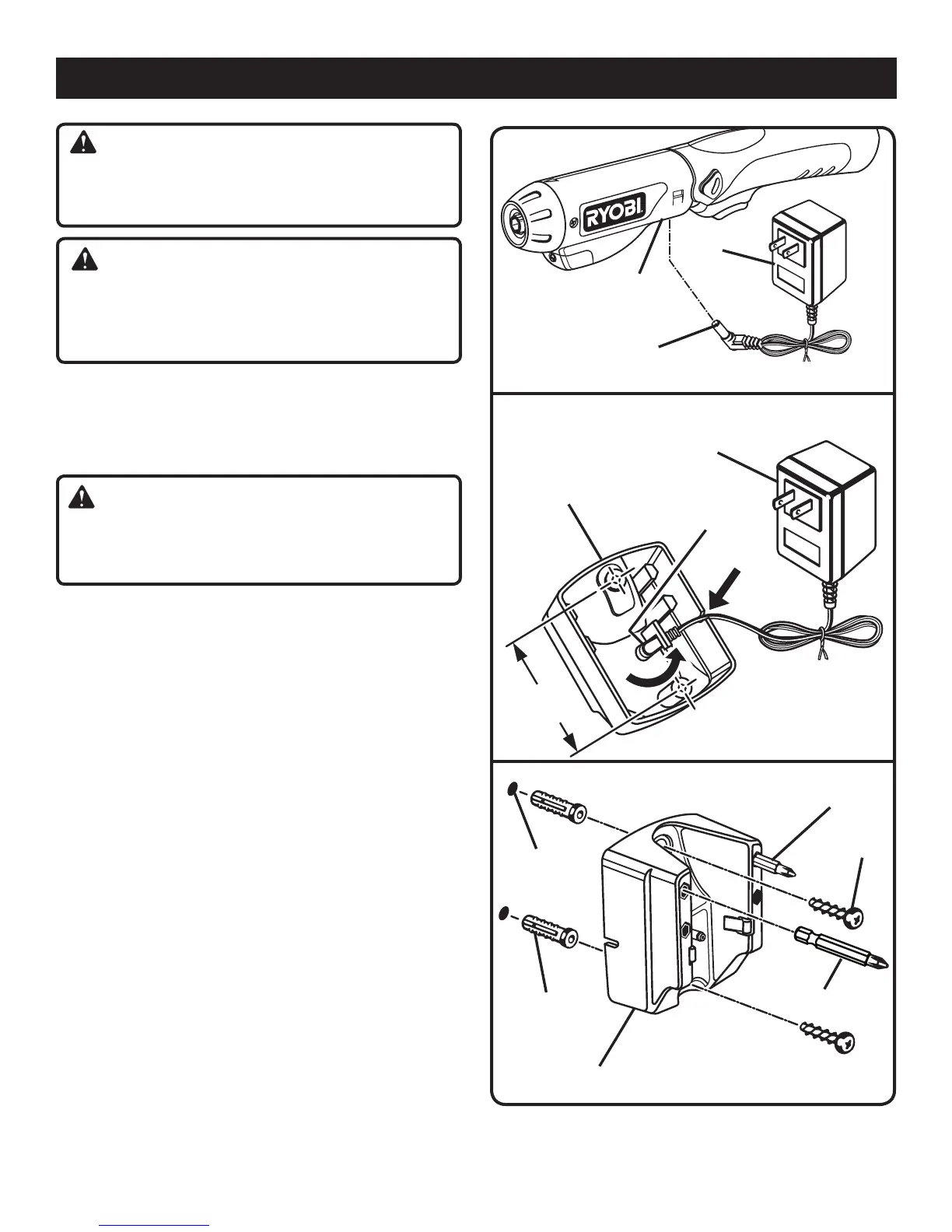 RYOBI