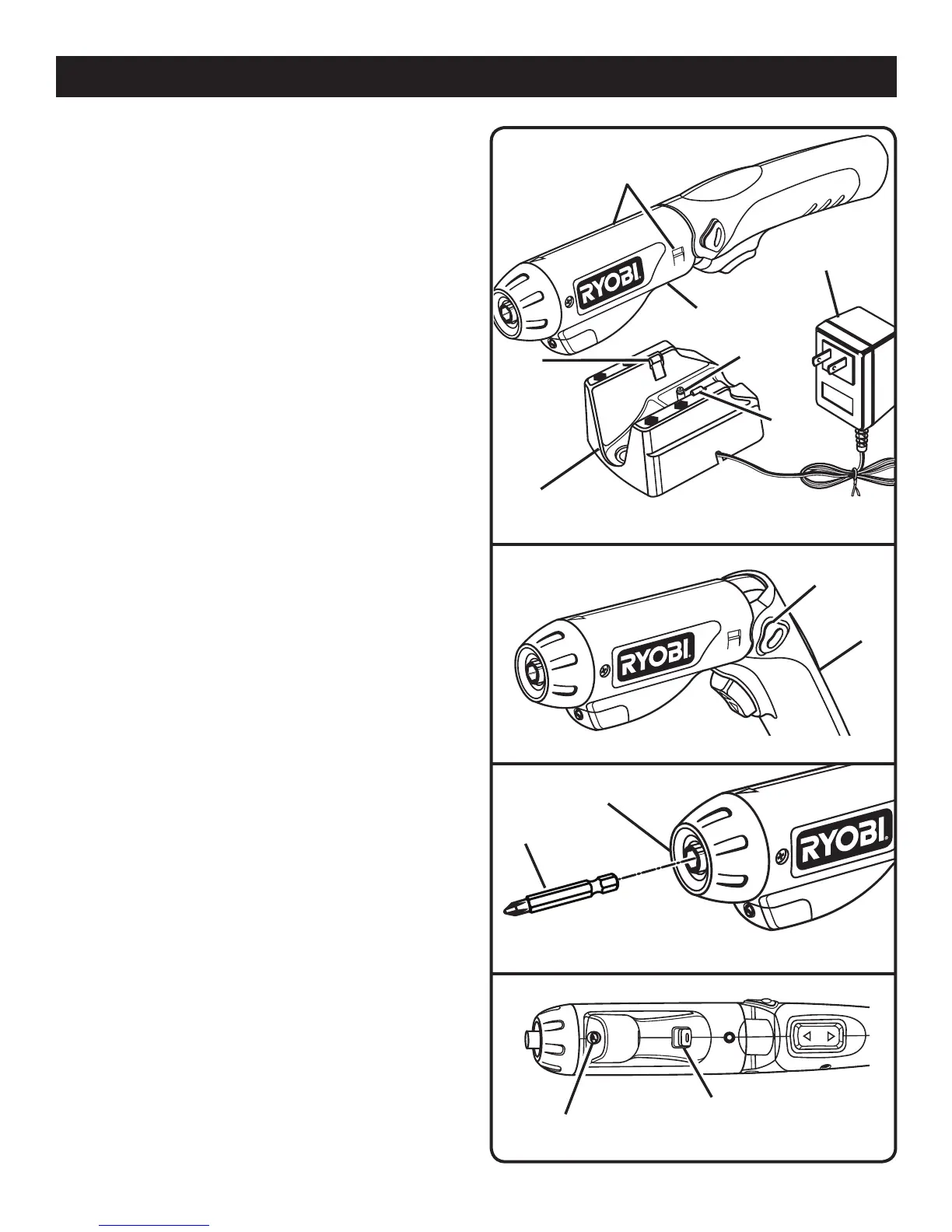 RYOBI

RYOBI

RYOBI