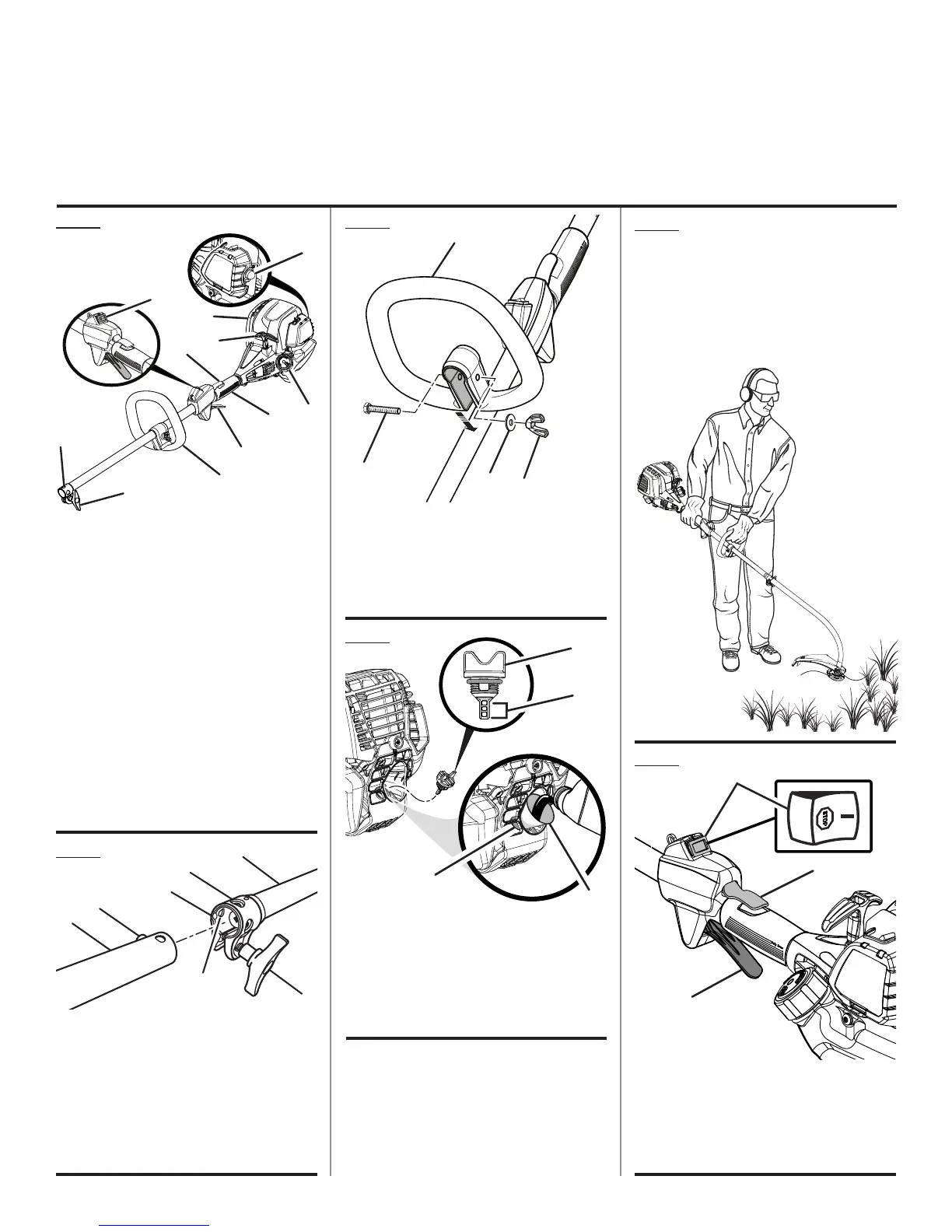 STOP