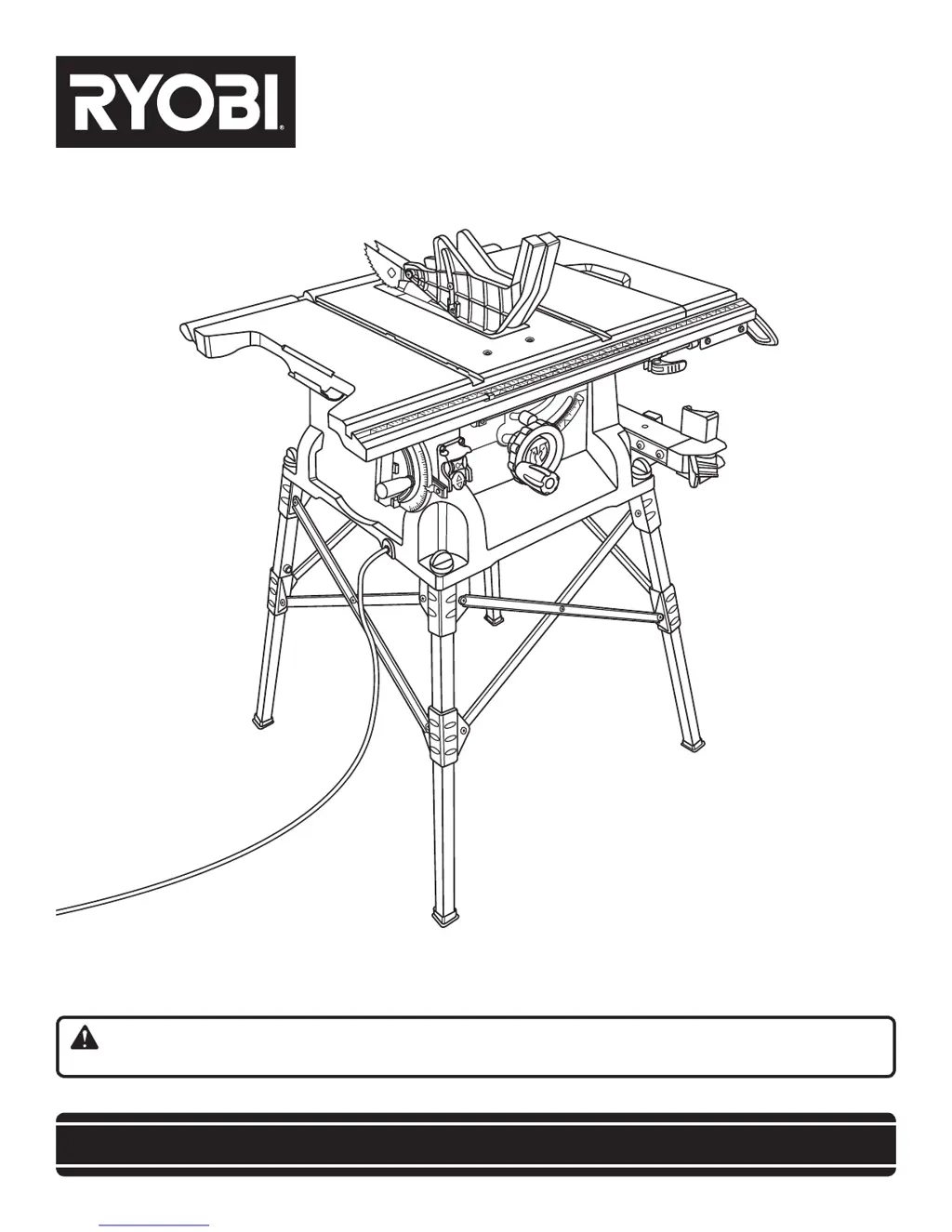 RYOBI