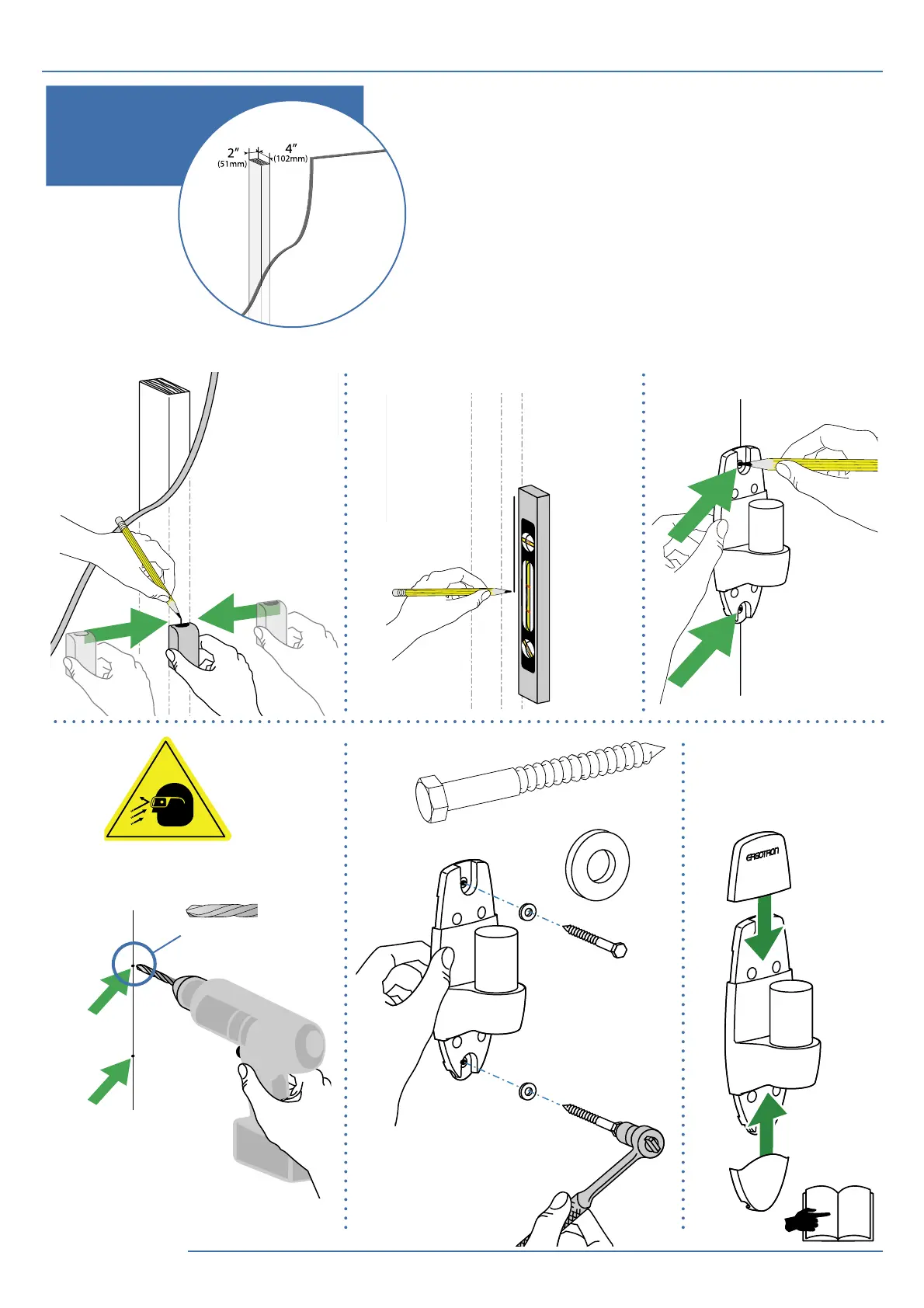 2"
(51mm)
4"
(102mm)

ERGOTRON