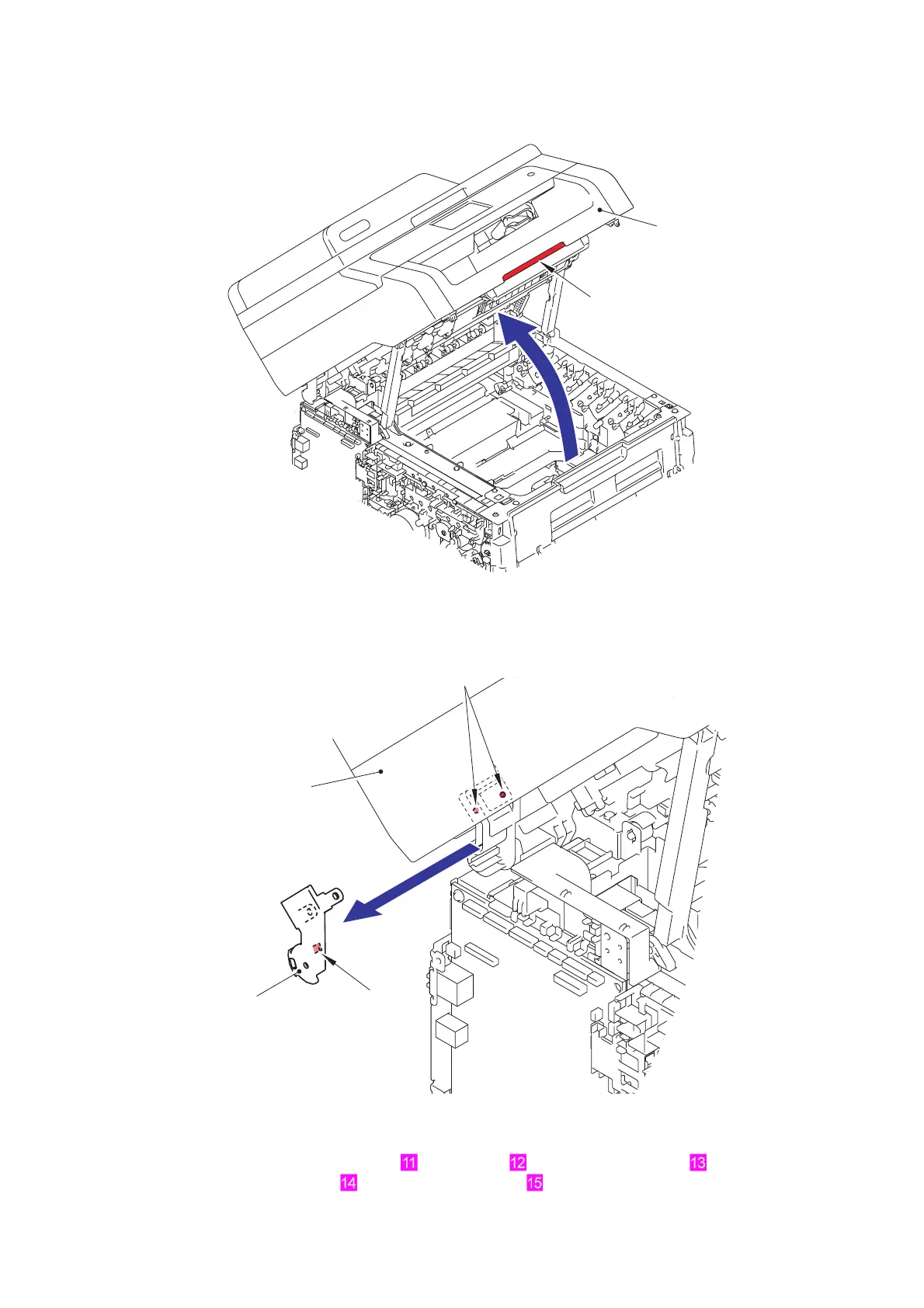 11 12 13
14 15