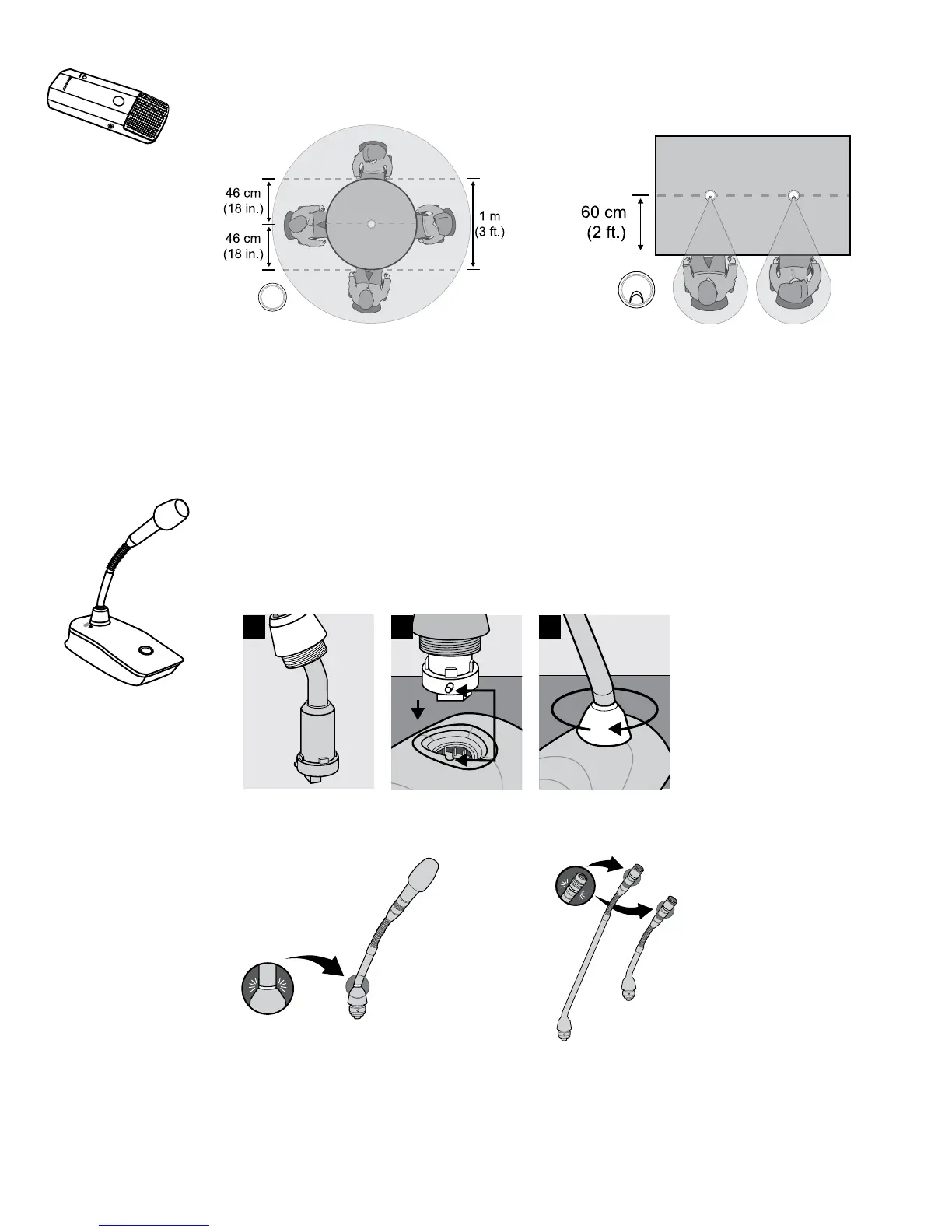 46 cm
(18 in.)
46 cm
(18 in.)
1 m
(3 ft.)

60 cm
(2 ft.)