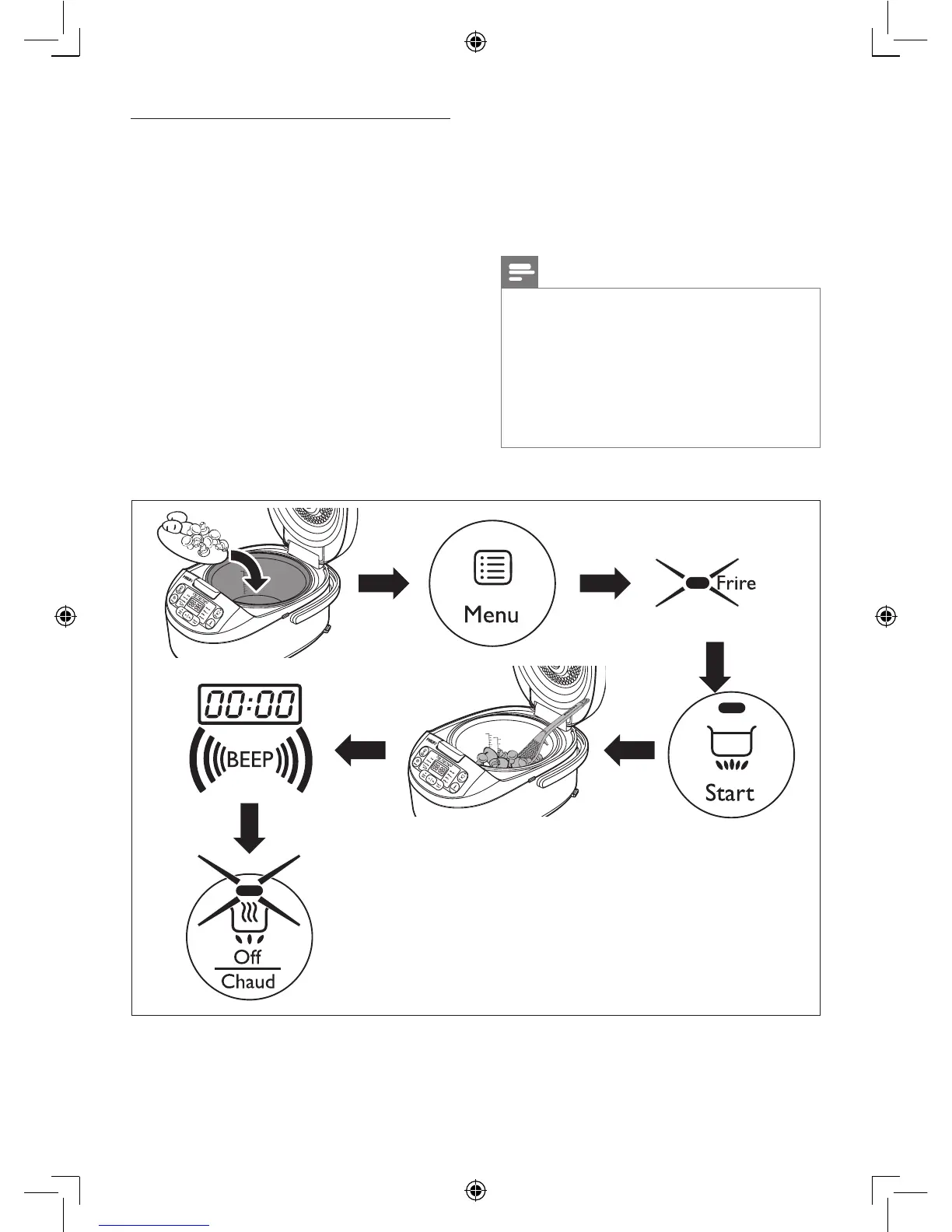 Menu

Frire

Start

00:00

BEEP

Off
Chaud